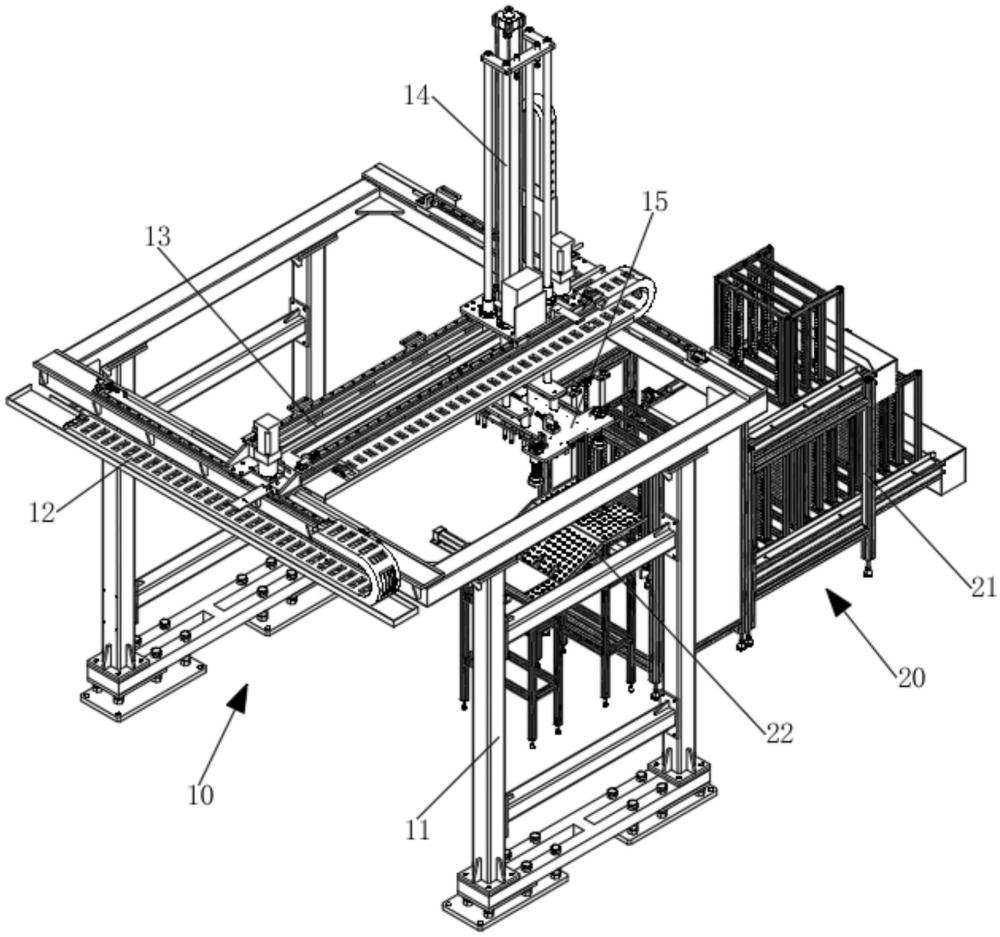 14
15
13
12
21
20
22
10
11