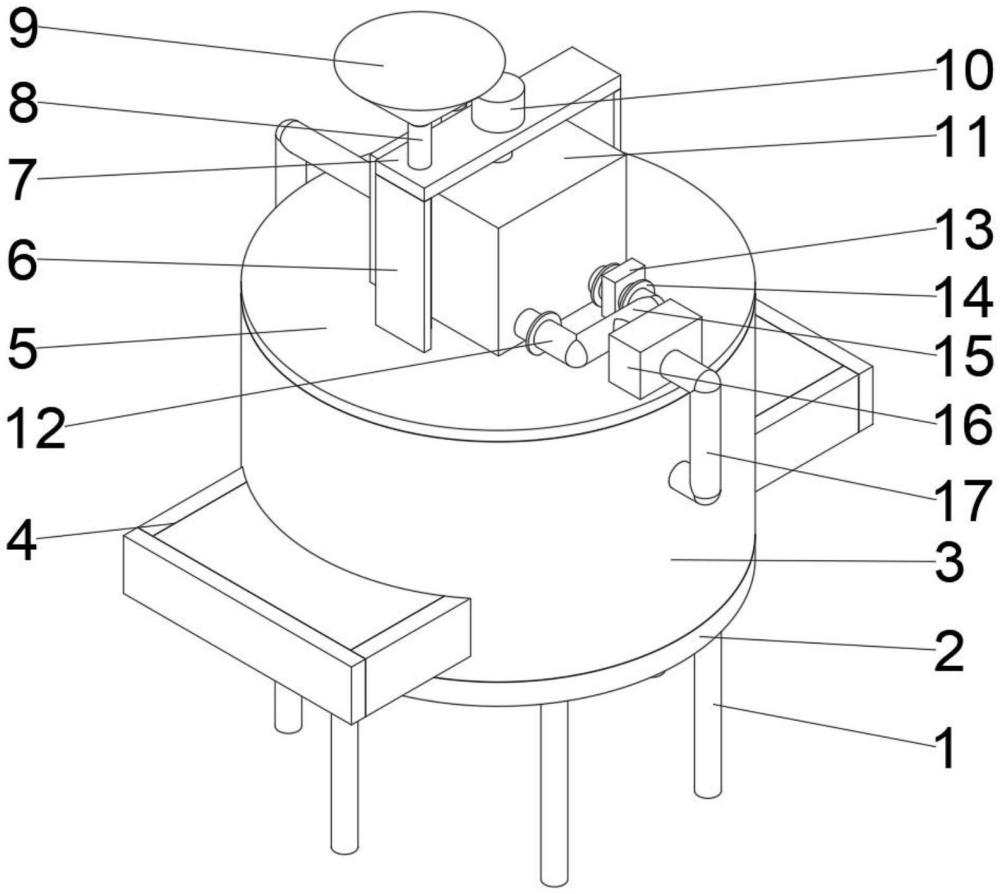 9
8
7
6
5
12
4
10
11
13
14
15
16
17
3
2
1