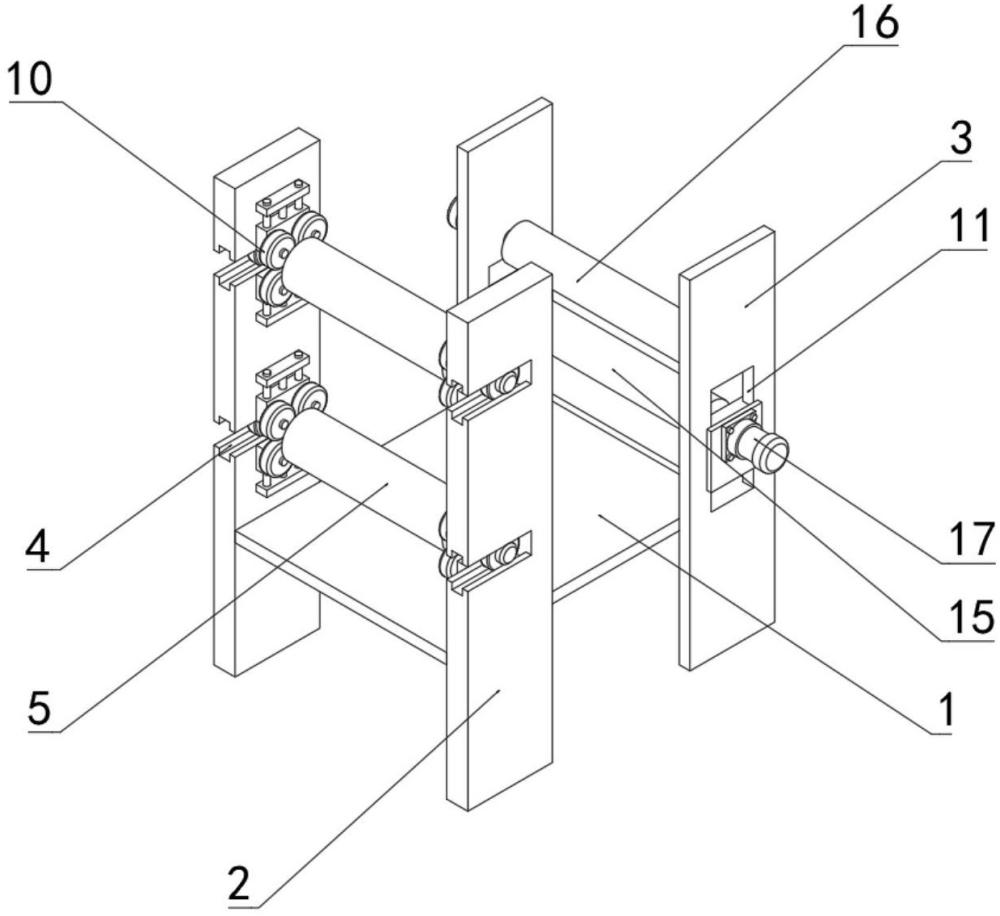 10
16
3
11
4
17
15
5
1
2