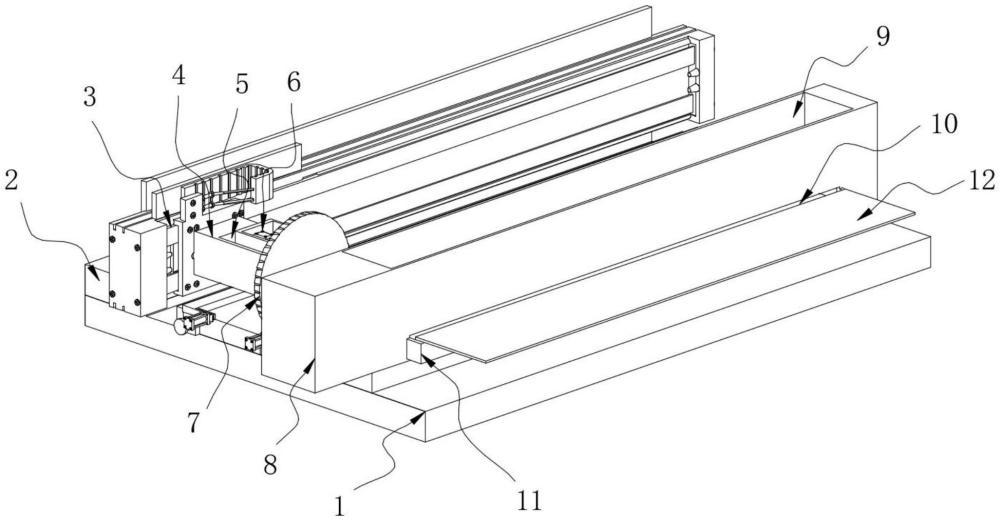 9
4
5
6
3
10
12
2
7
8
1
11