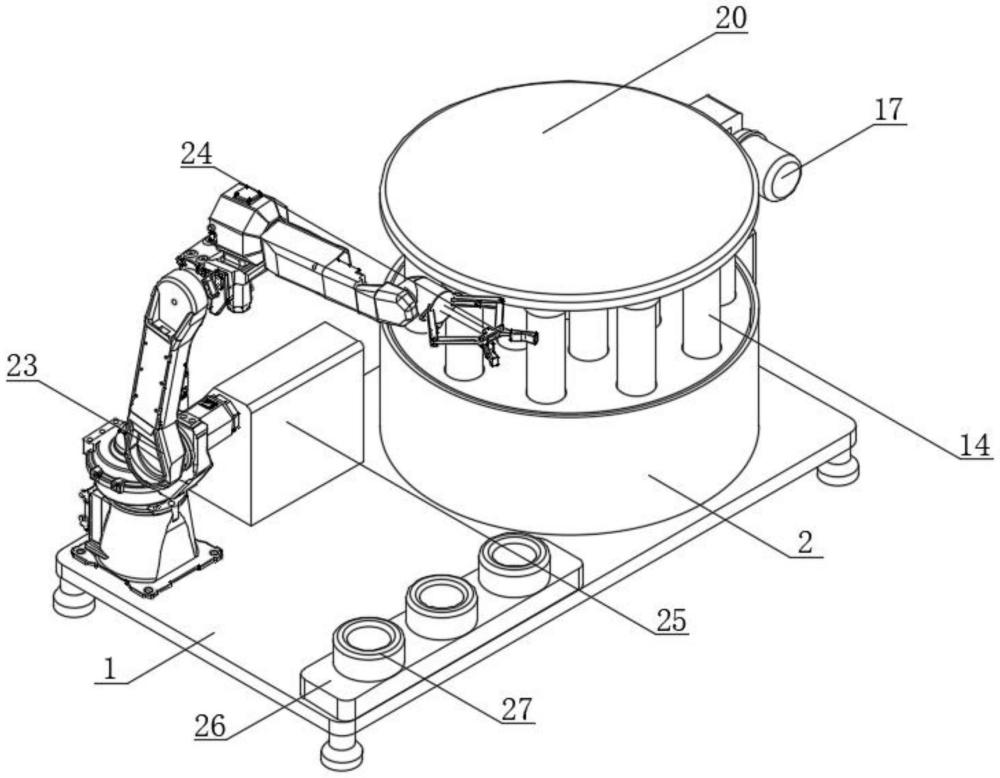 20
17
24
23
14
2
25
1
27
26