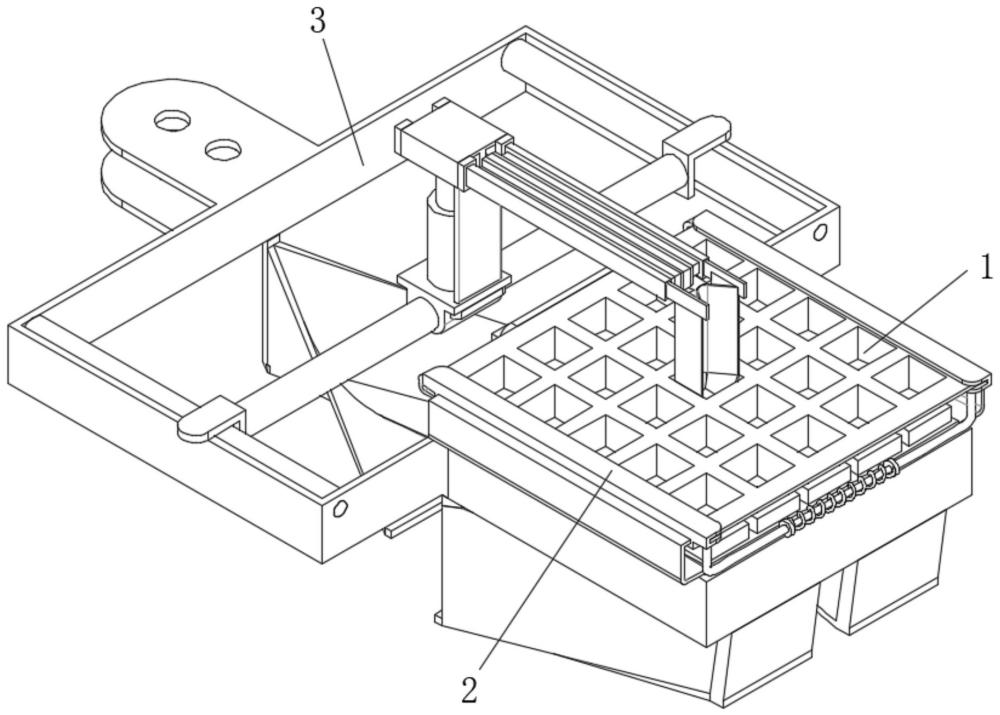 3
1
2