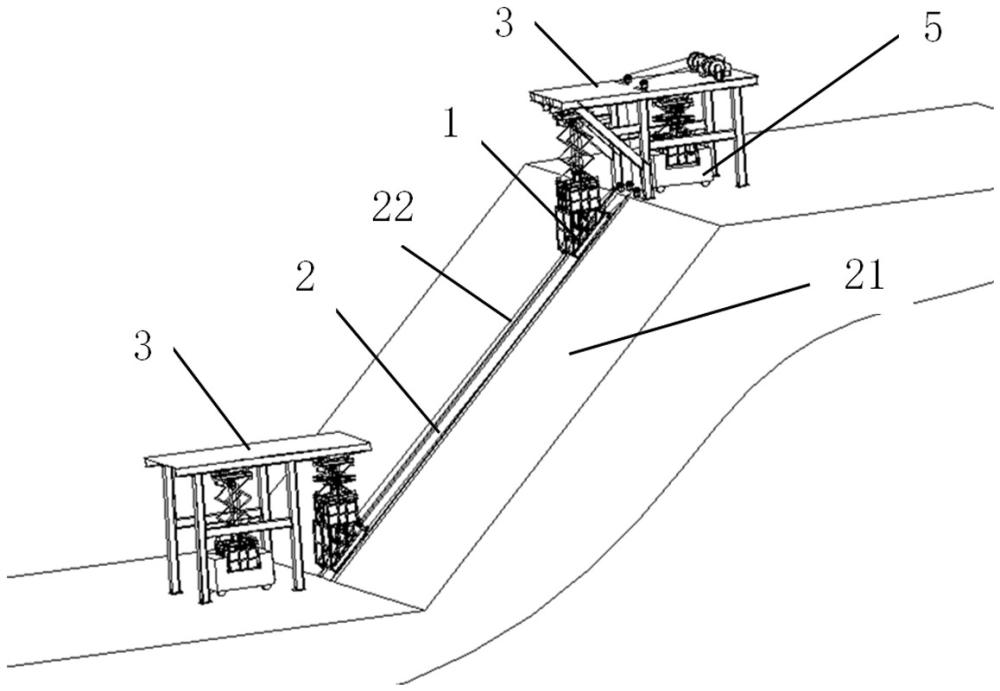 3
5
1
22
2
21
3