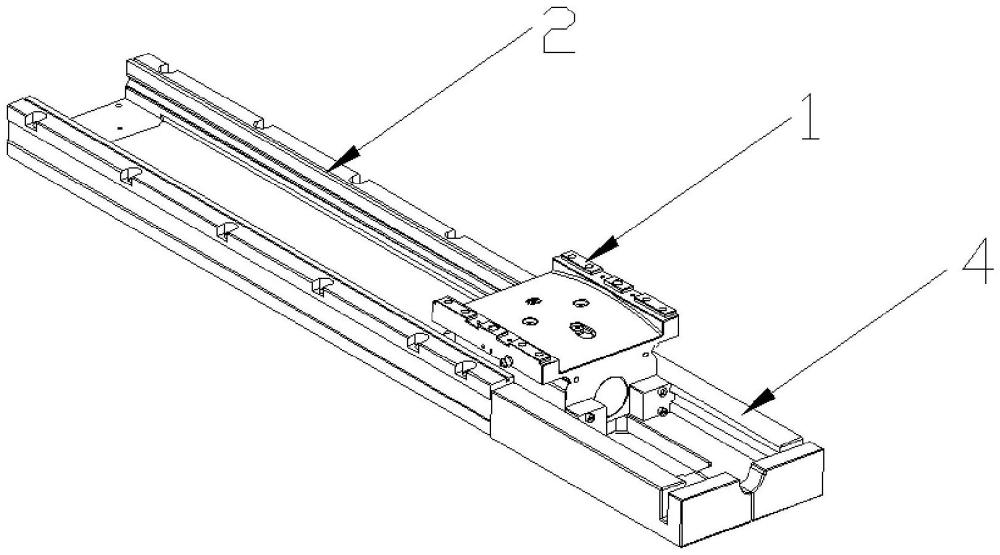 2
1
4