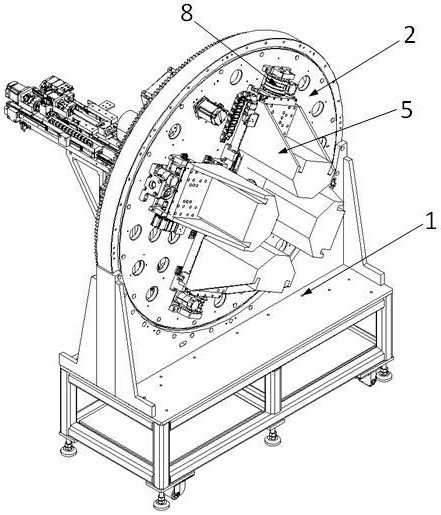 8
2
5
1