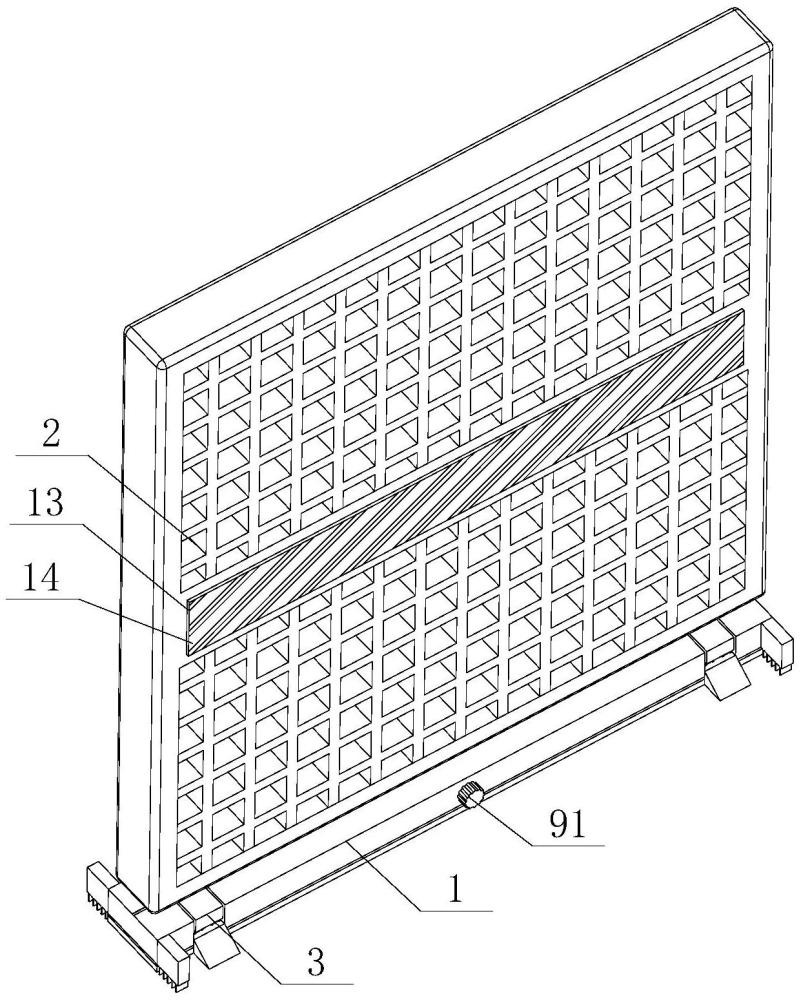 2
13
14
91
1
3