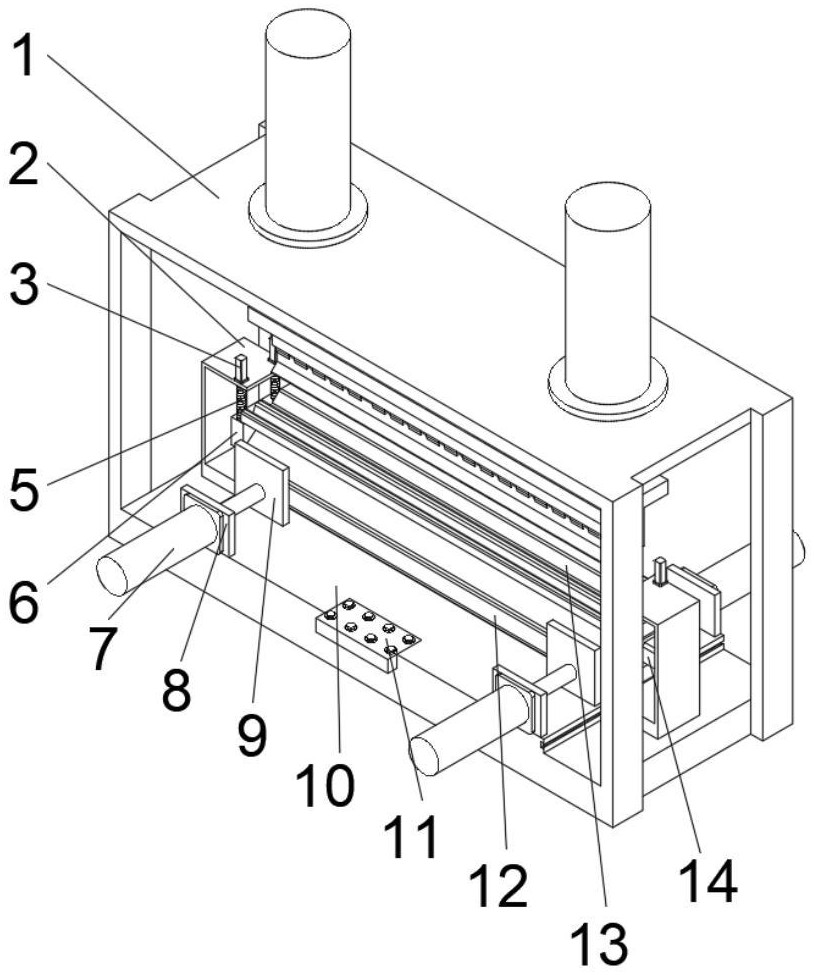 1
2
3
5
6
7
8
9
10
11
12
13
14