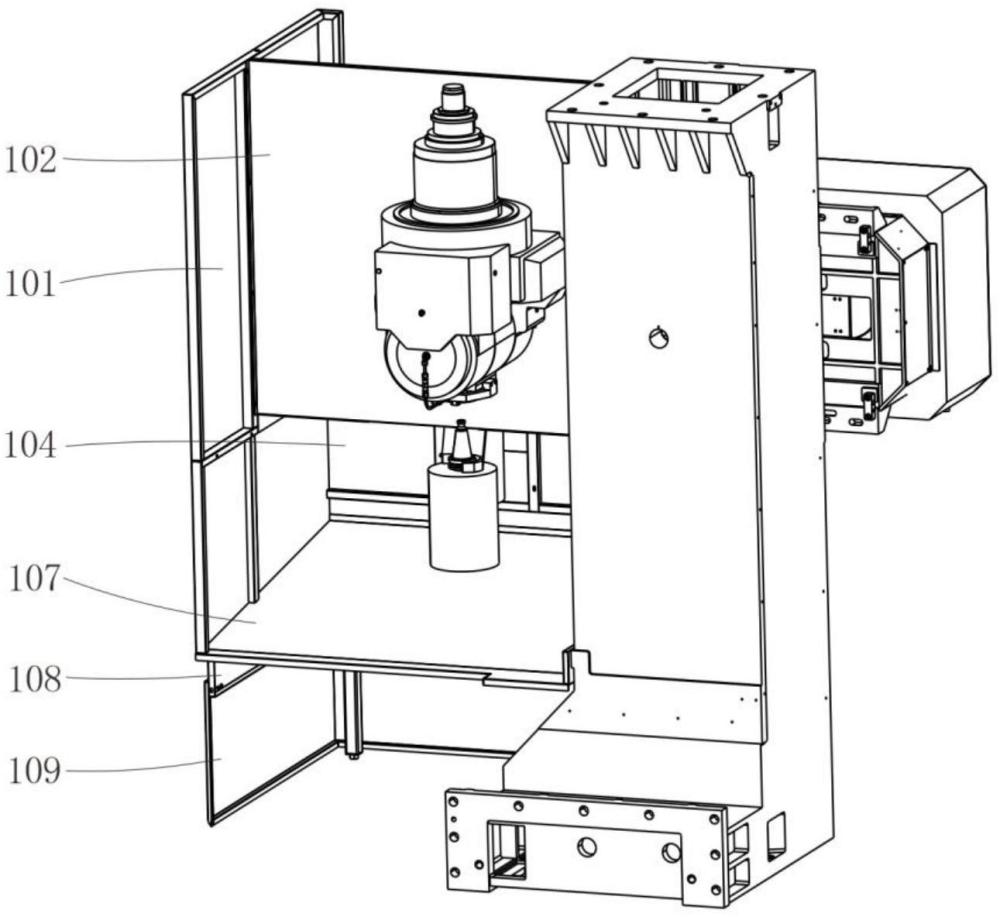 102
101
104
107
108
109