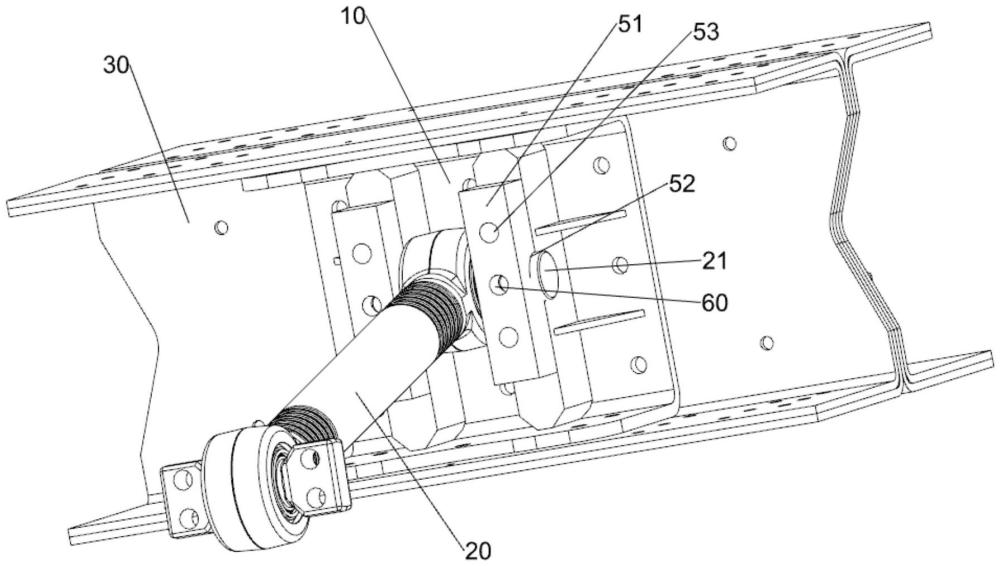 30
10
51
53
52
21
60
20