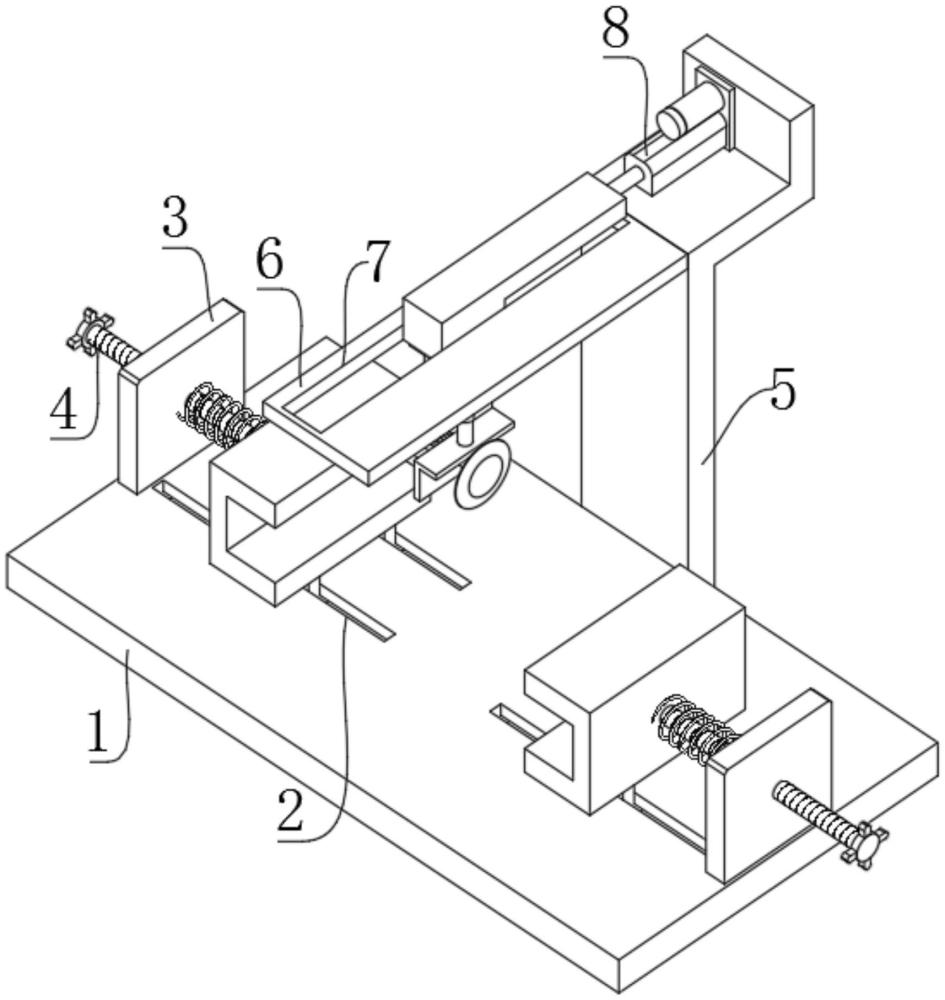 8
3
6
7
4
5
1
2