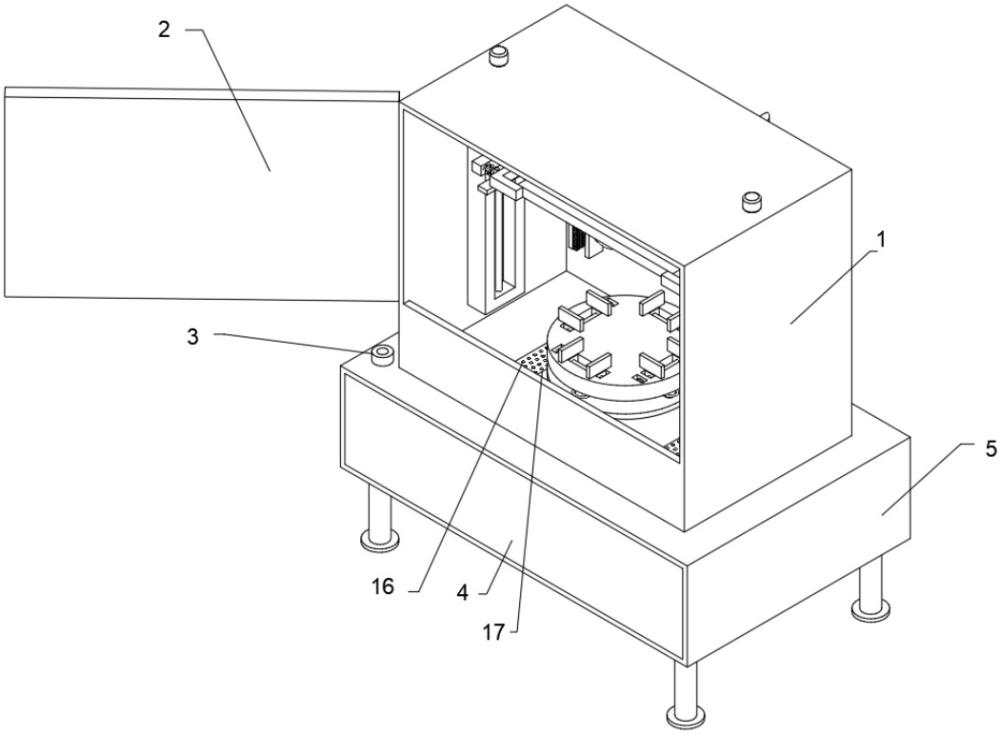 2
1
3
5
16
4
17