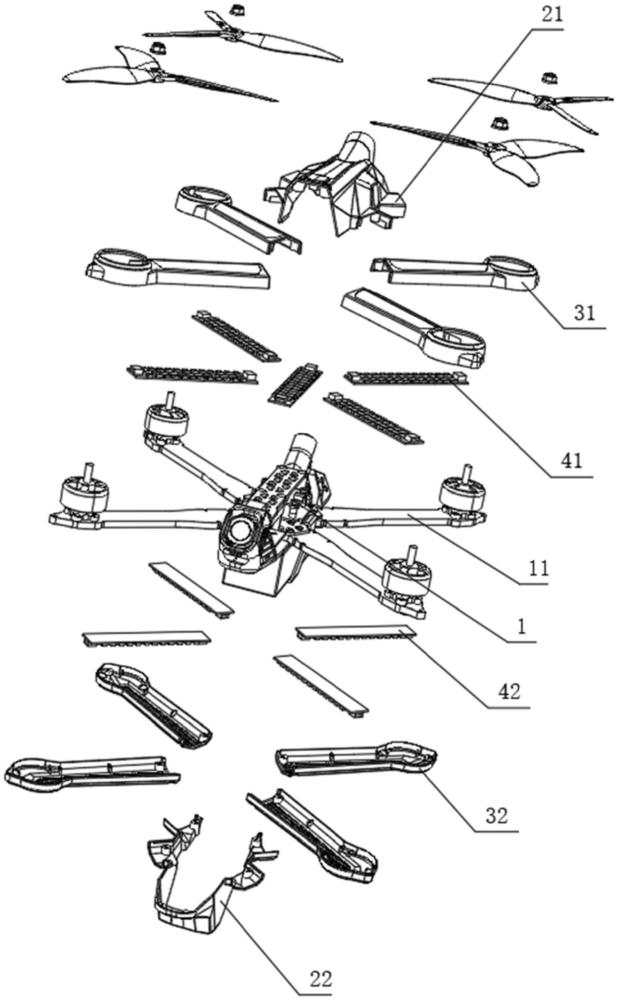 21
31
41
11
1
42
32
22