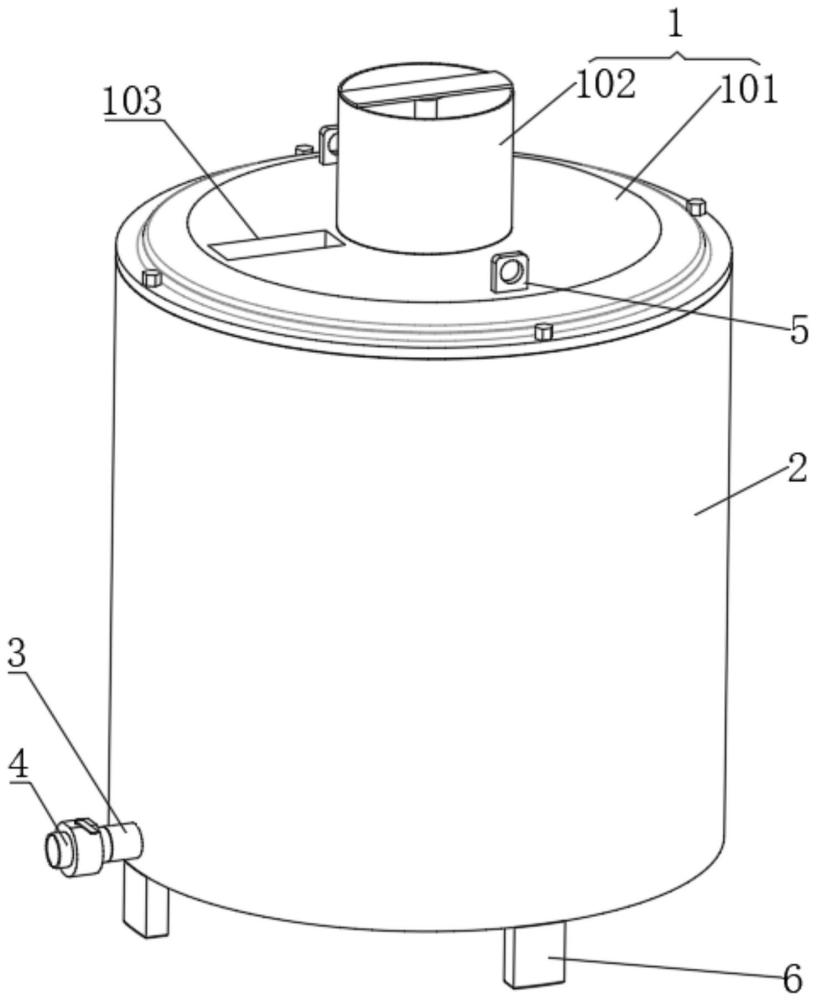 1
103
102
101
5
2
3
4
6