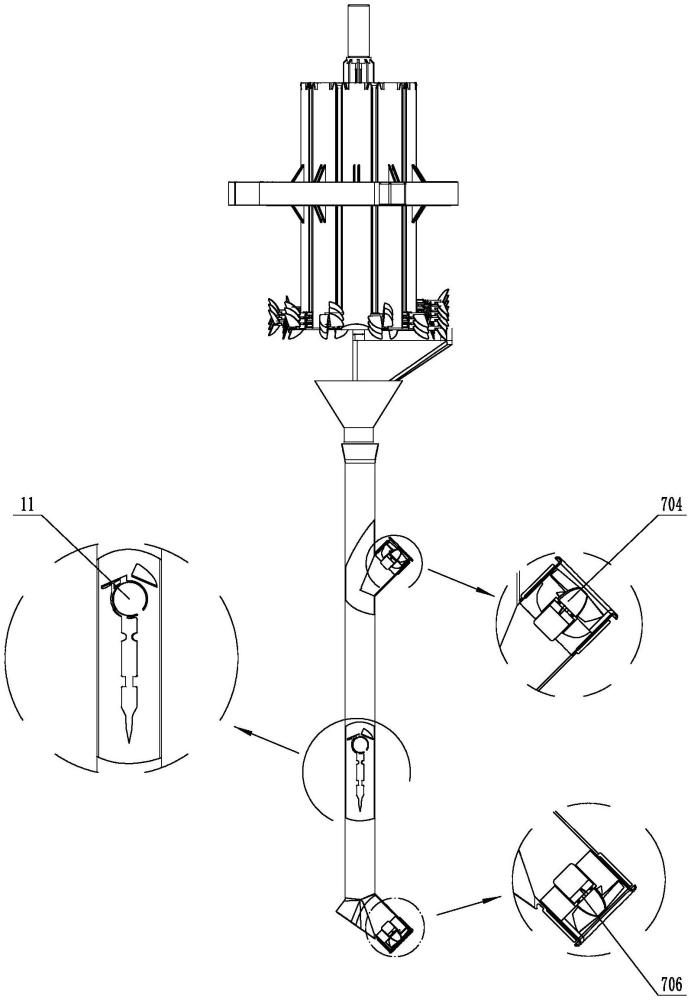 11

704

706