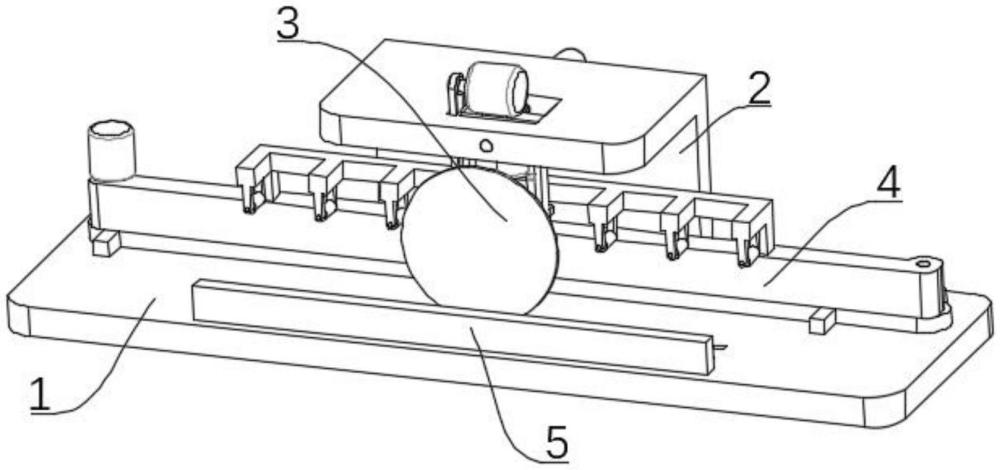 3
2
4
1
5