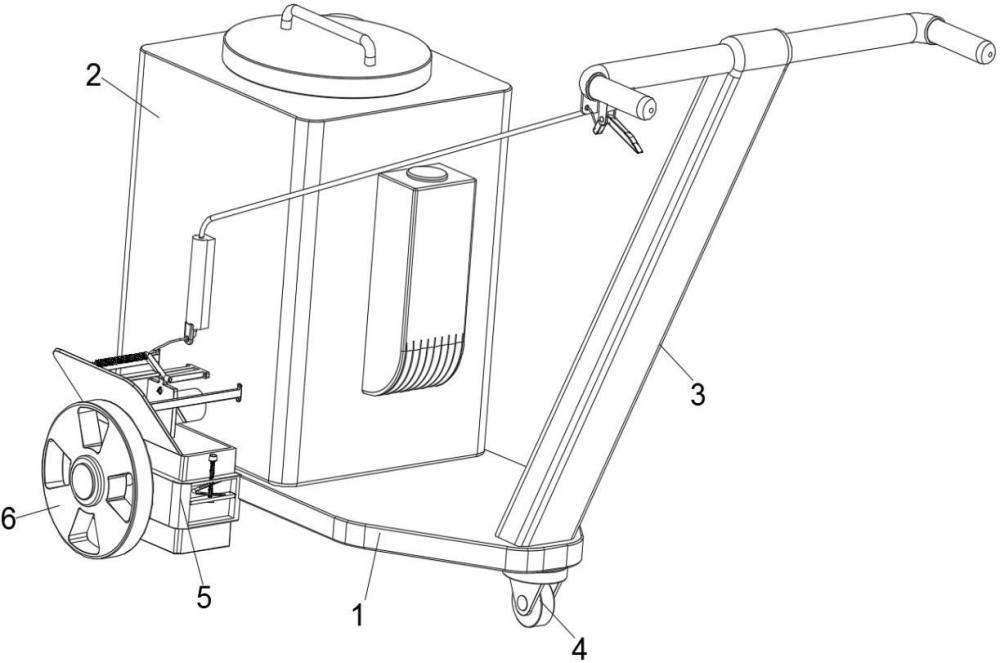 2
3
6
5
1
4