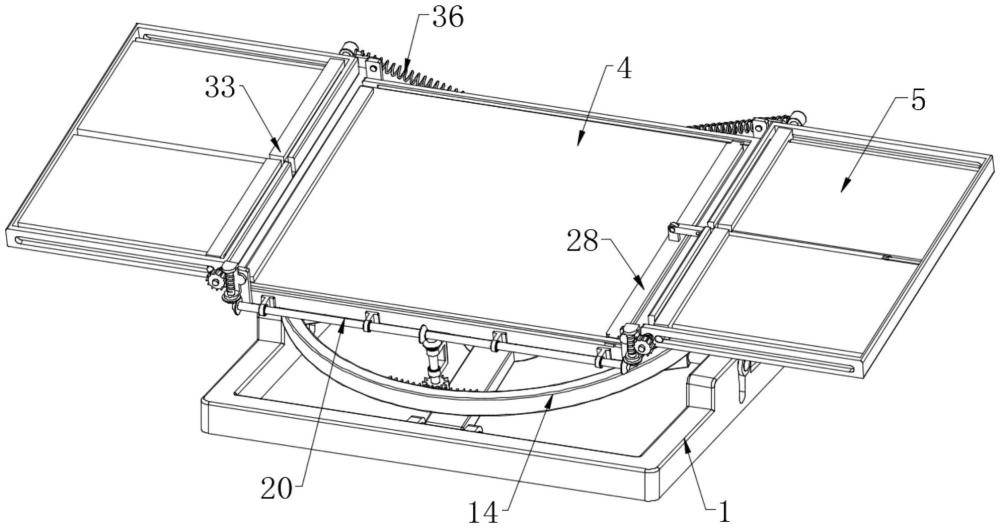 36
4
33
5
28
20
14
1