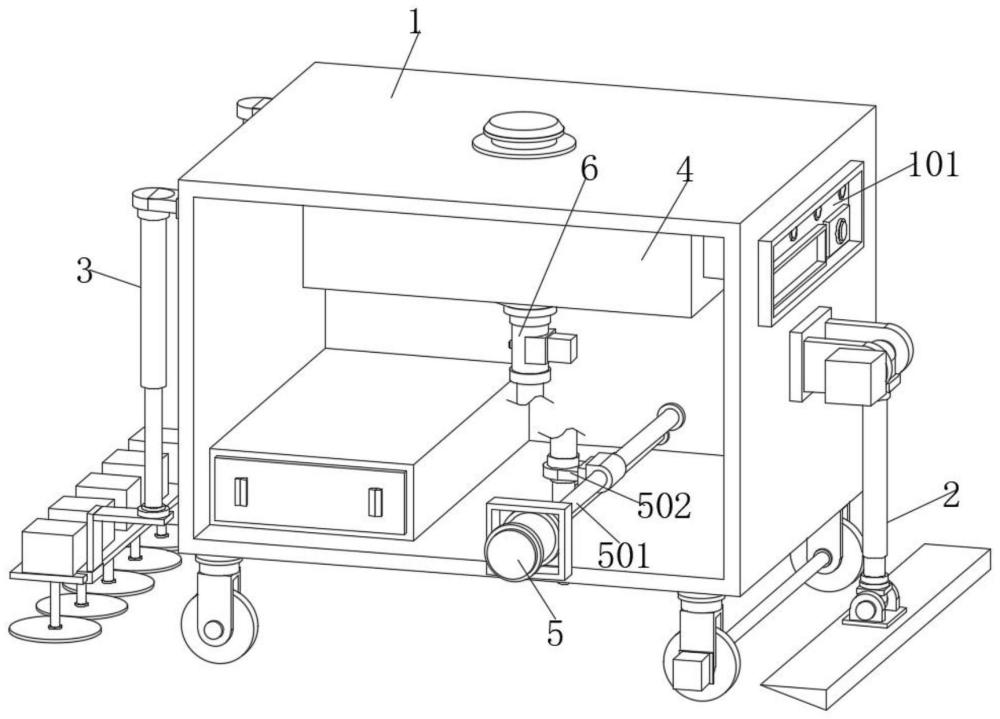 1
6
4
101
3
502
2
501
5