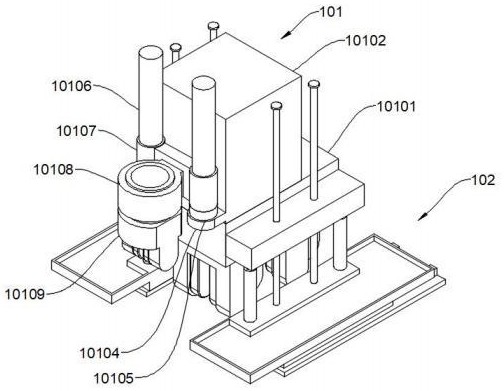 101
10102
10106
10101
10107
10108
102
10109
10104
10105