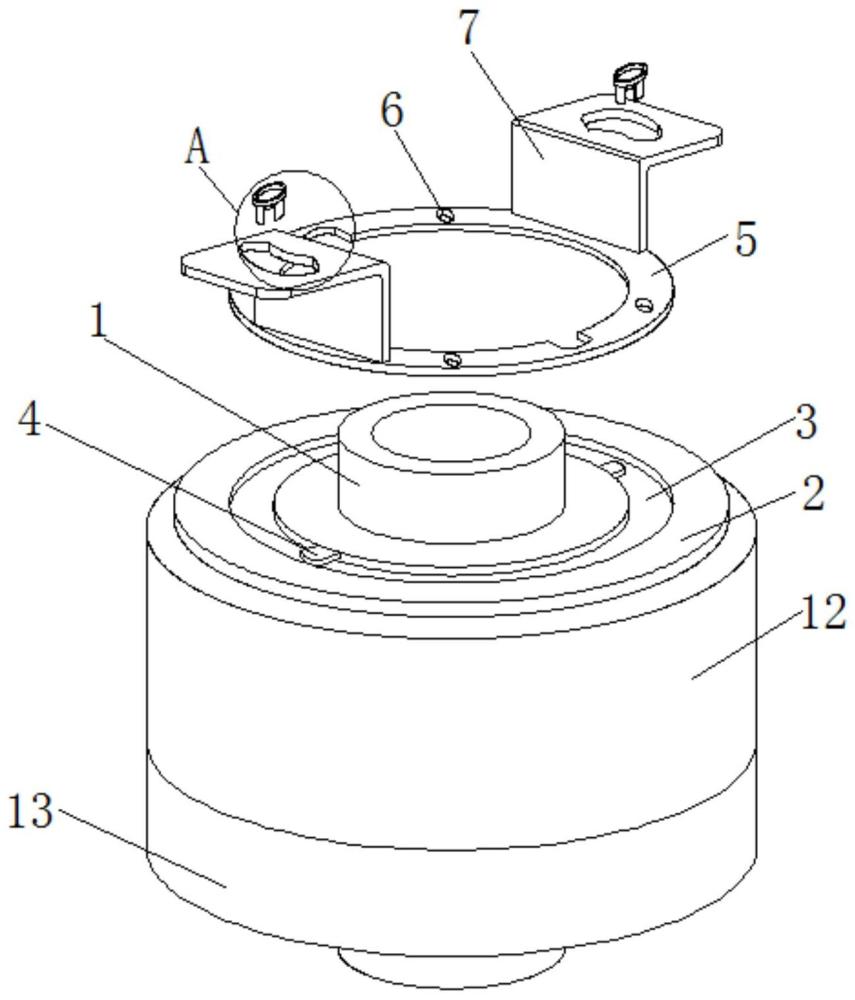 7
6
A
5
1
4
3
2
12
13