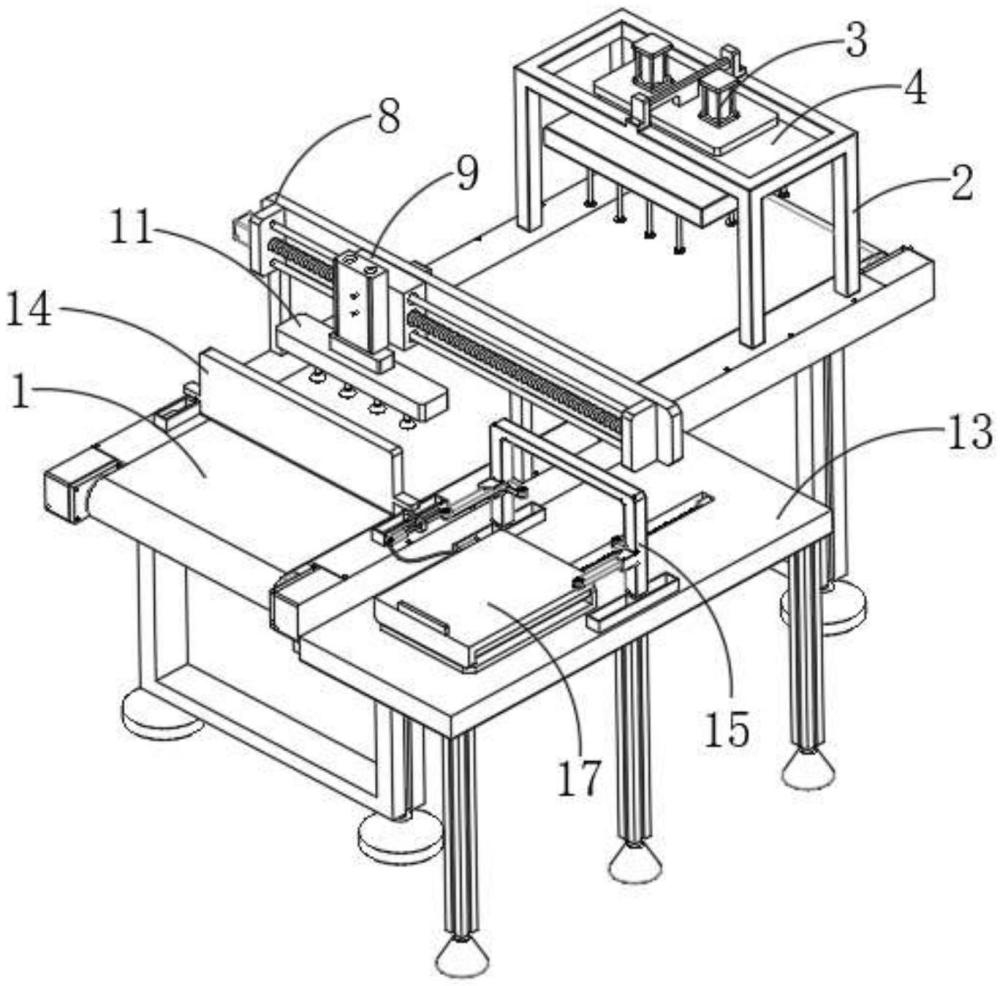 3
4
8
9
2
11
14
1
13
15
17