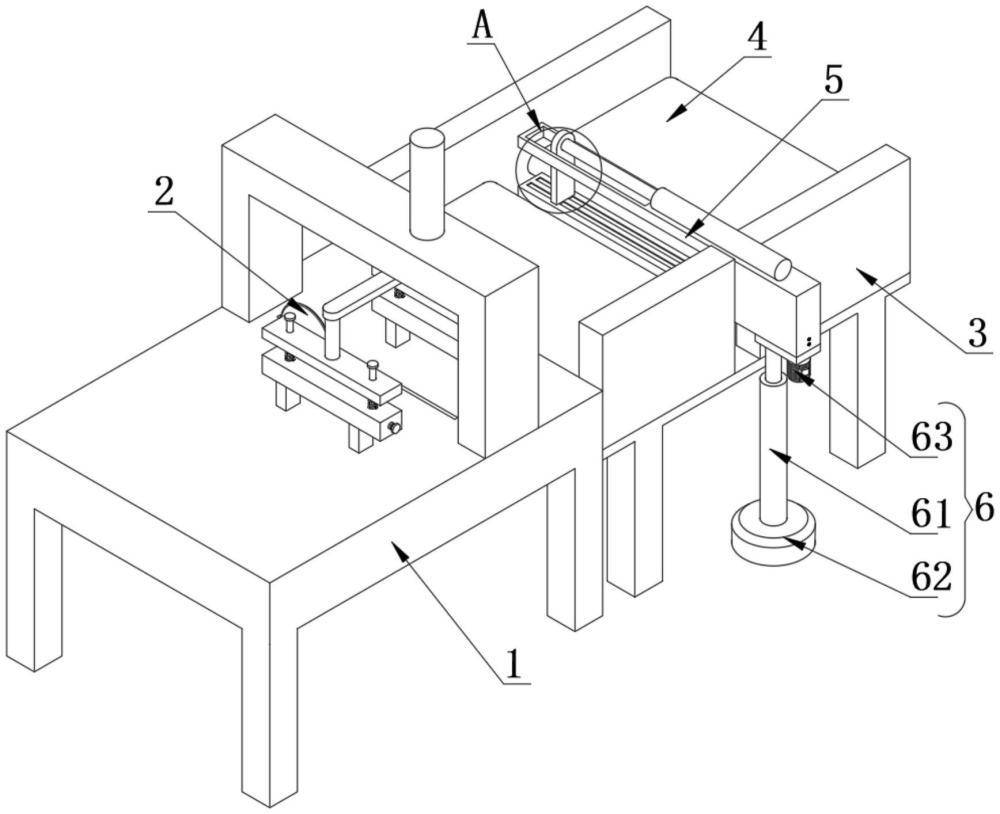 A
4
5
2
3
63
61
6
62
1