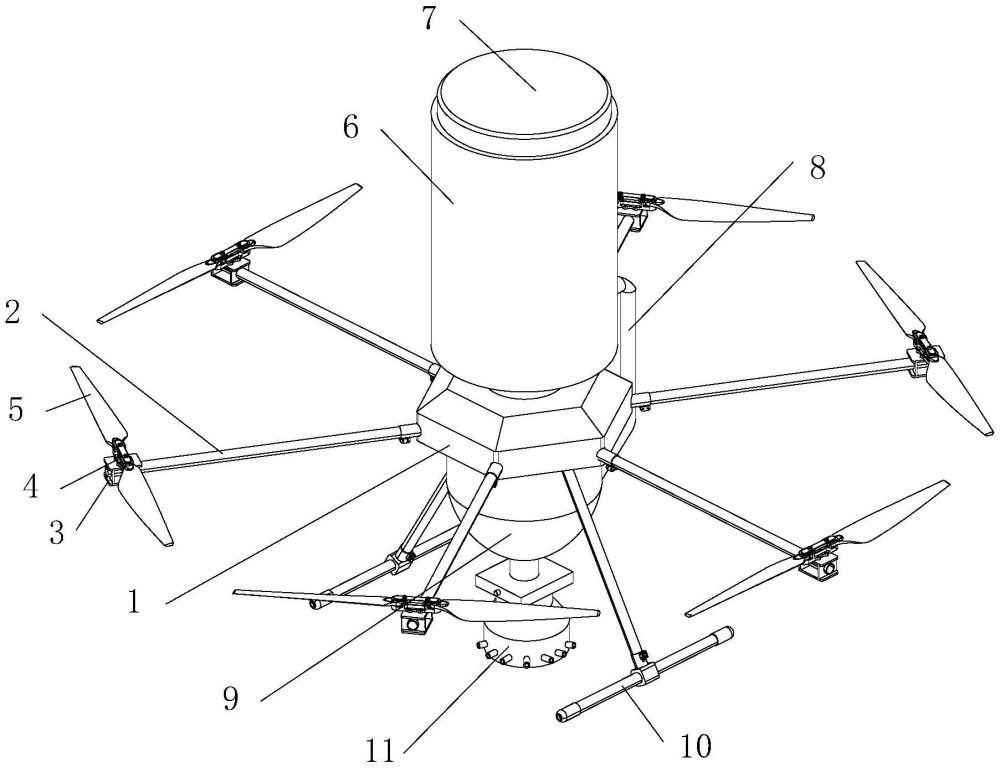 7
6
8
2
5
4
3
1
9
11
10