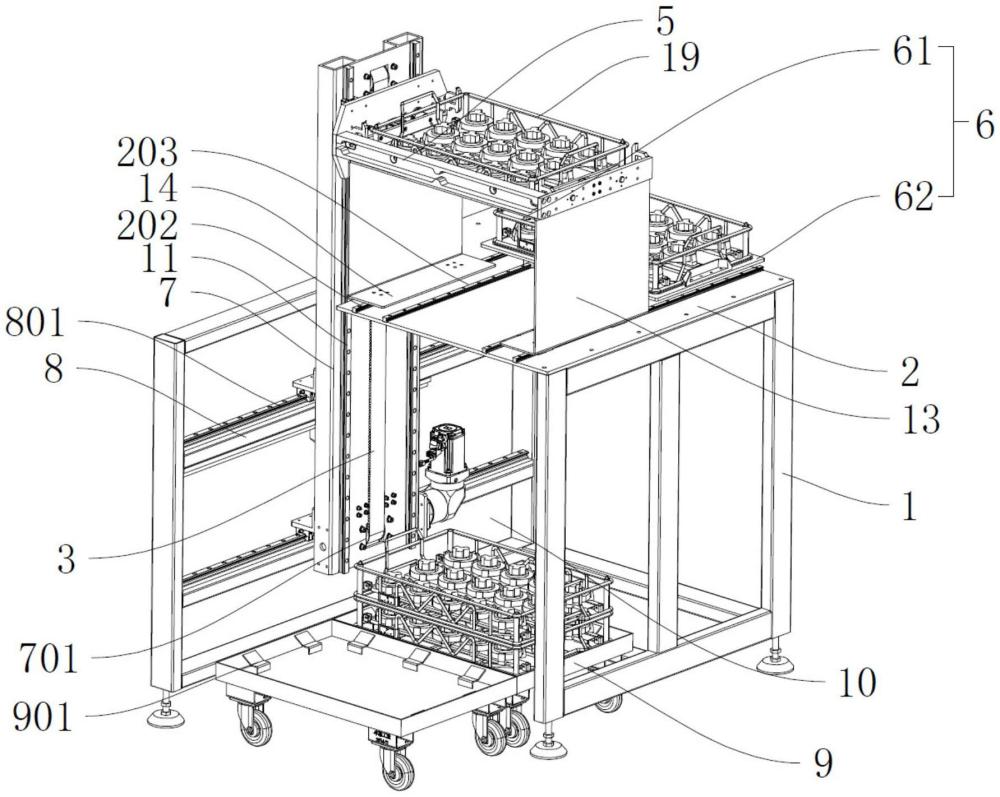 5
19
61
6
62
203
14
202
11
7
801
8
2
13
1
3
701
901
10
9