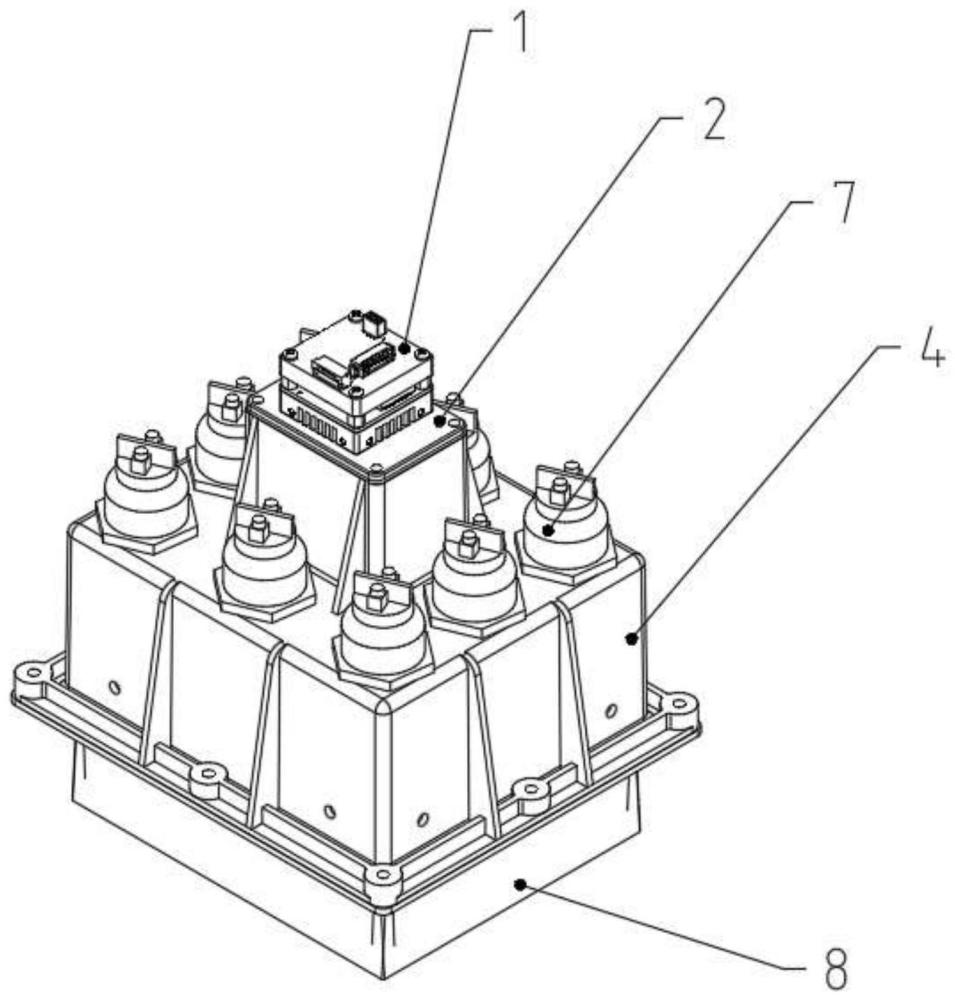 1
2
7
4
8