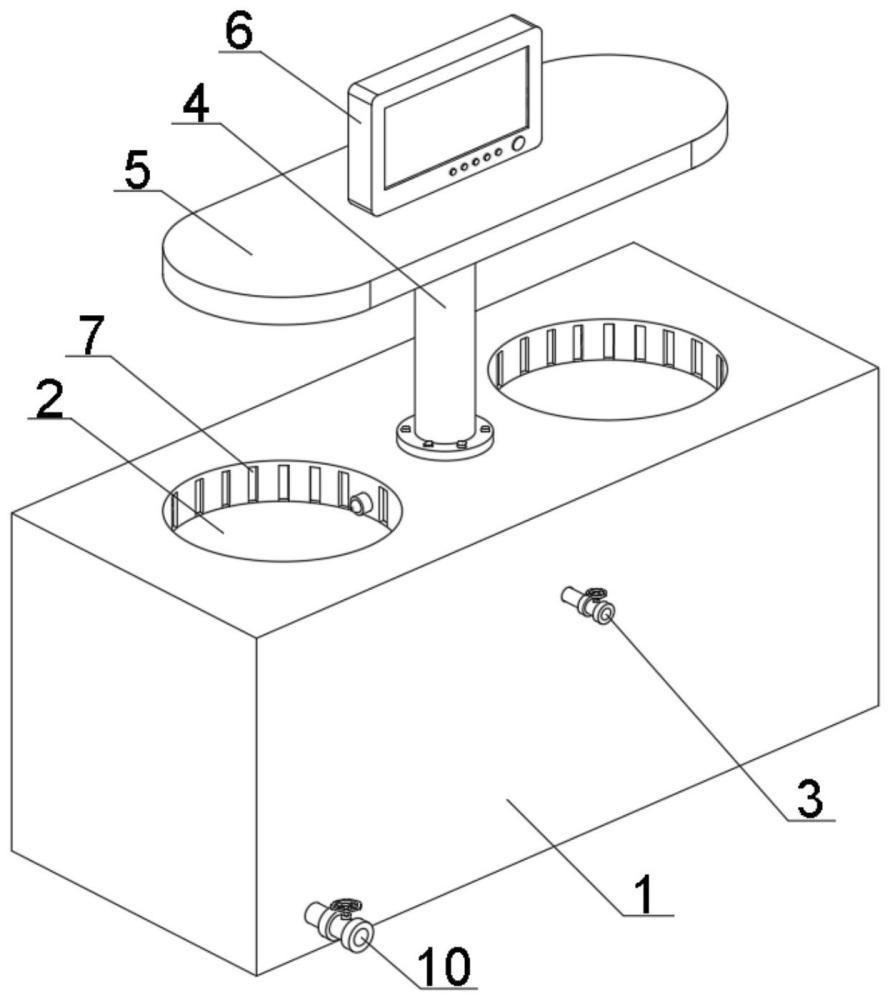 6
4
5
7
2
3
1
10