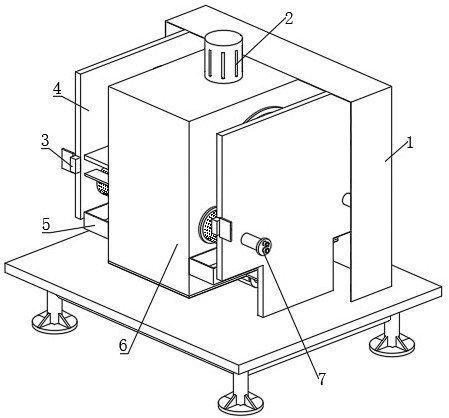 2
4
3
1
5
6
7