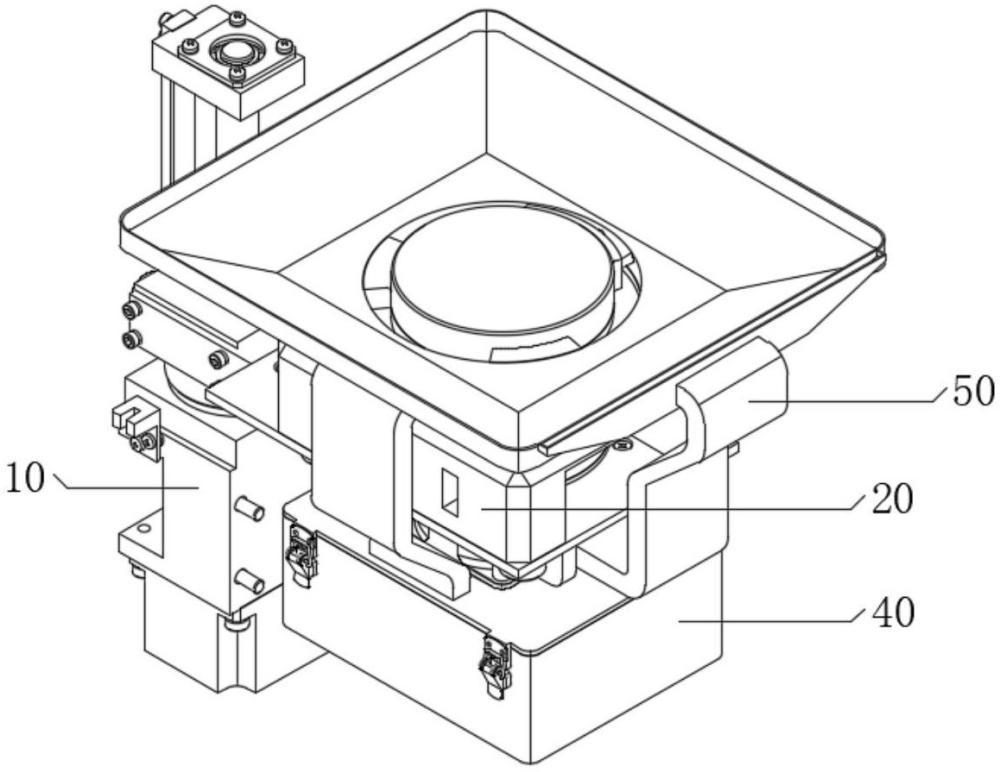 50
10
20
40