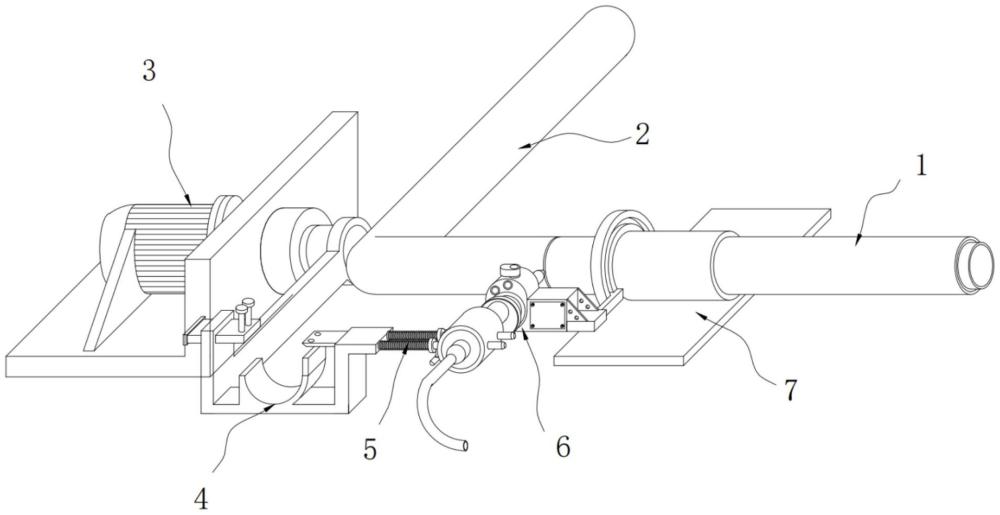 3
2
1
7
6
5
4