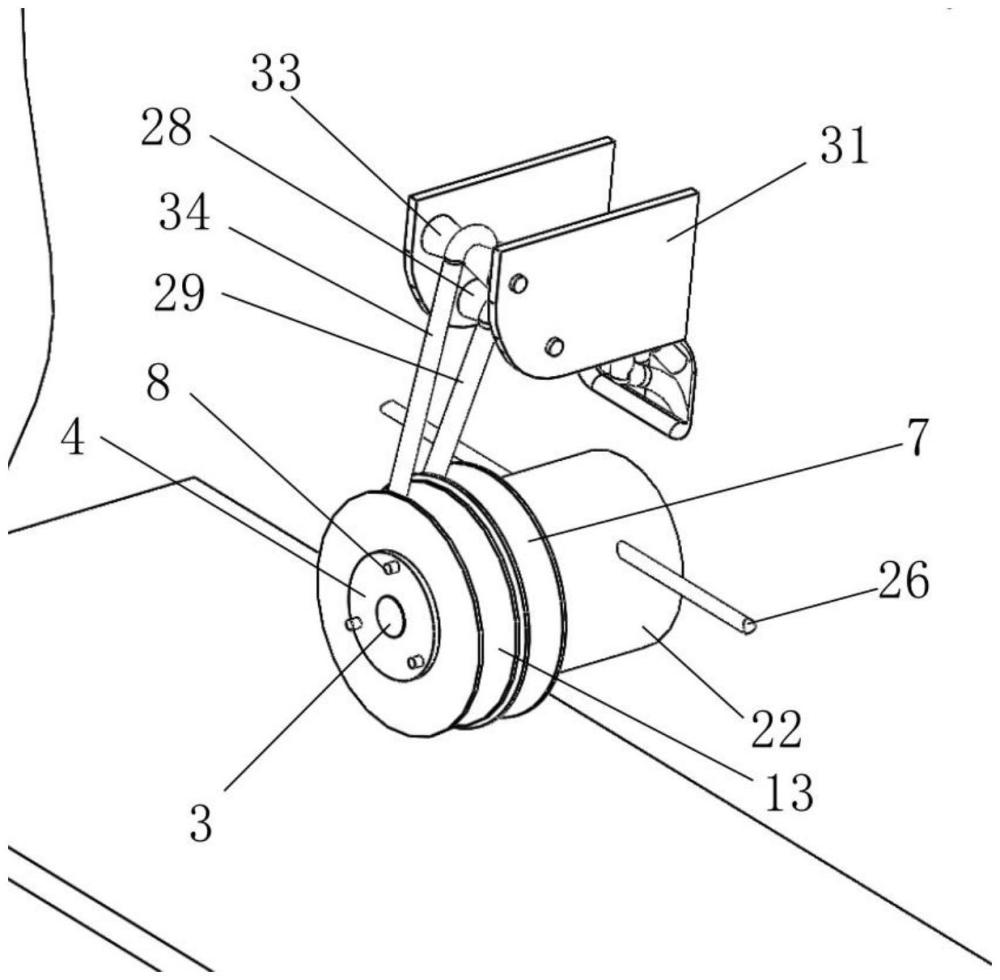 33
28
31
34
29
8
4
7
26
22
13
3