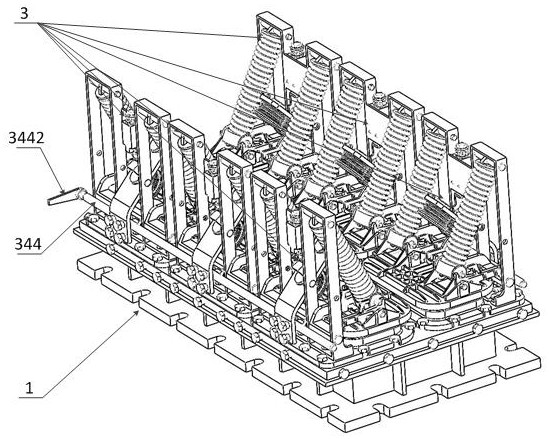 3

3442

344

1