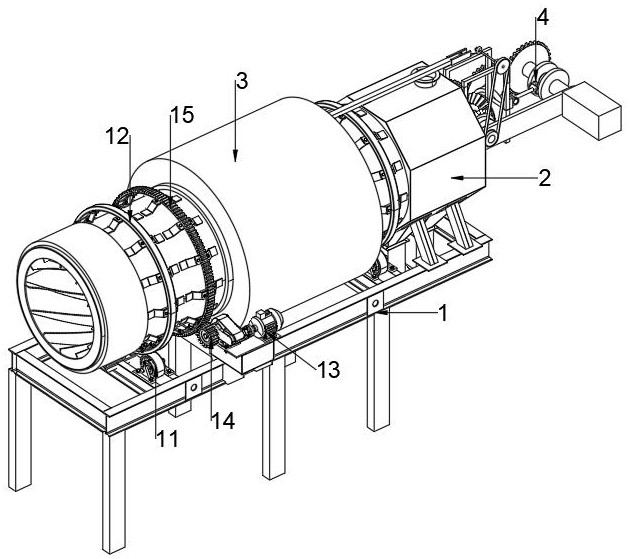 4
3
15
12
2
1
13
14
11