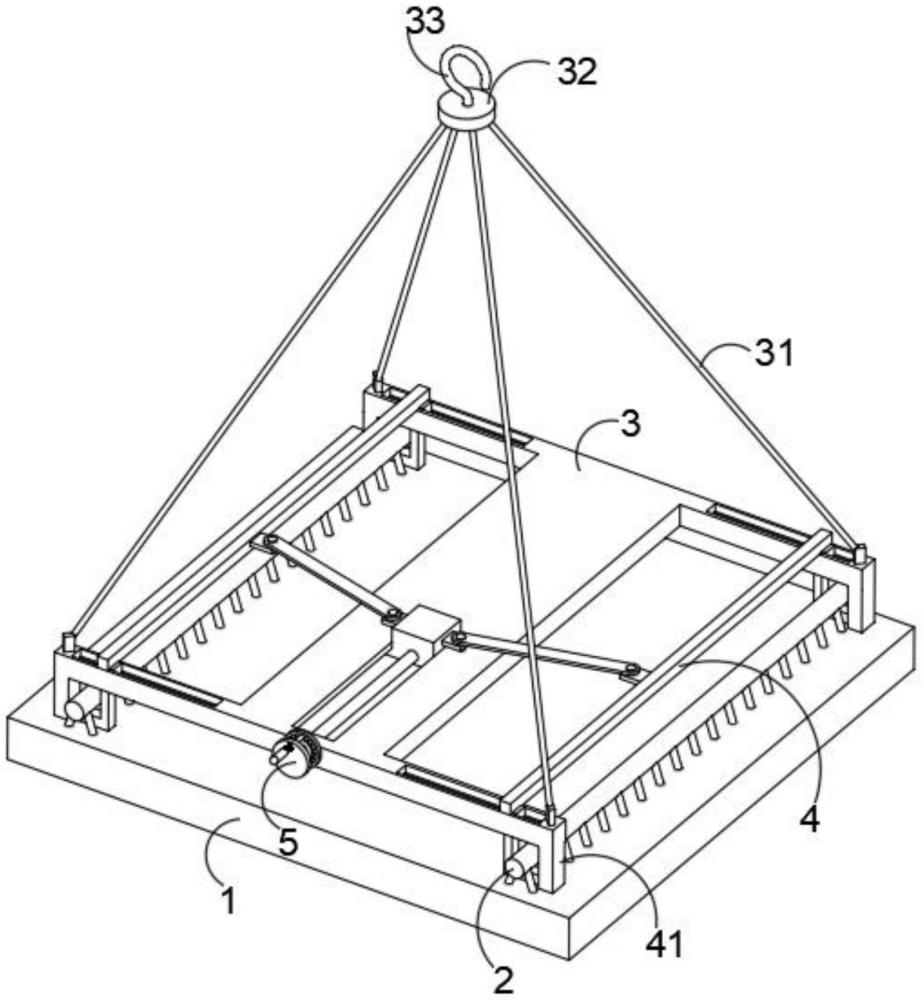 33
32
31
3
4
5
1
41
2