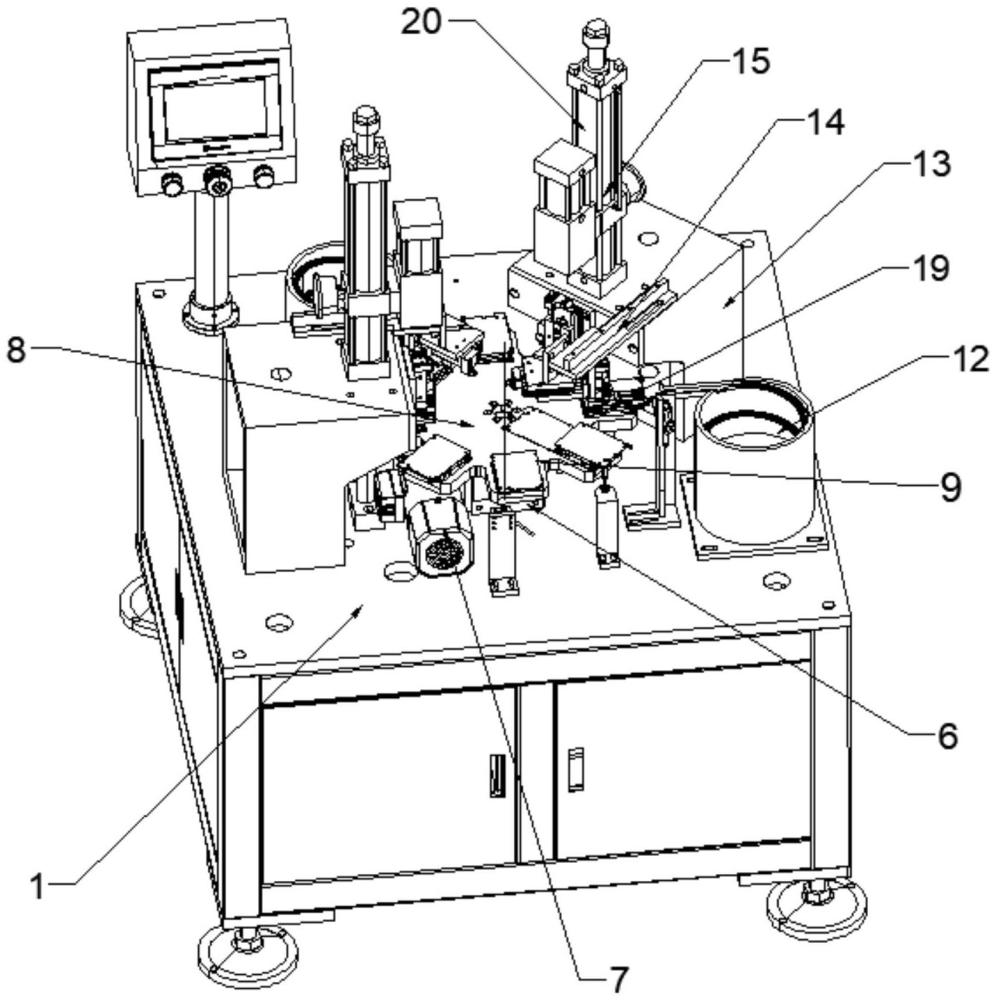 20
15
14
13
19
8
12
9
6
1
7