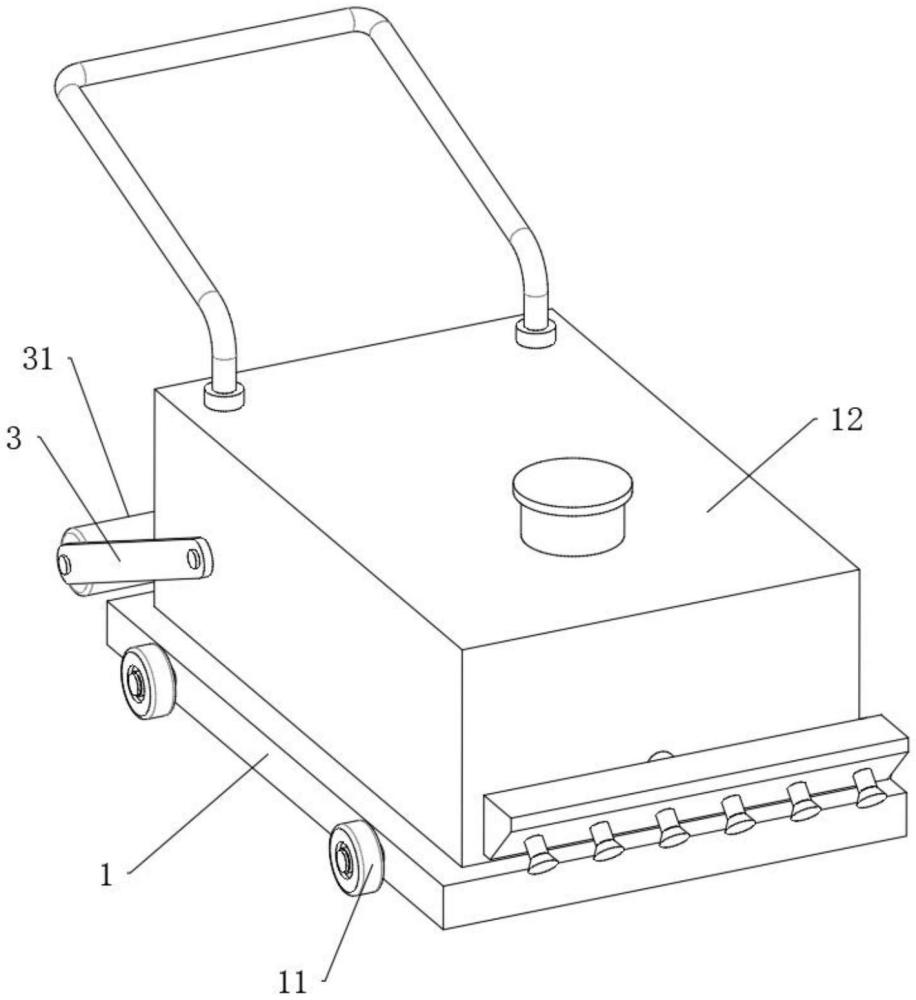 31
3
12
1
11