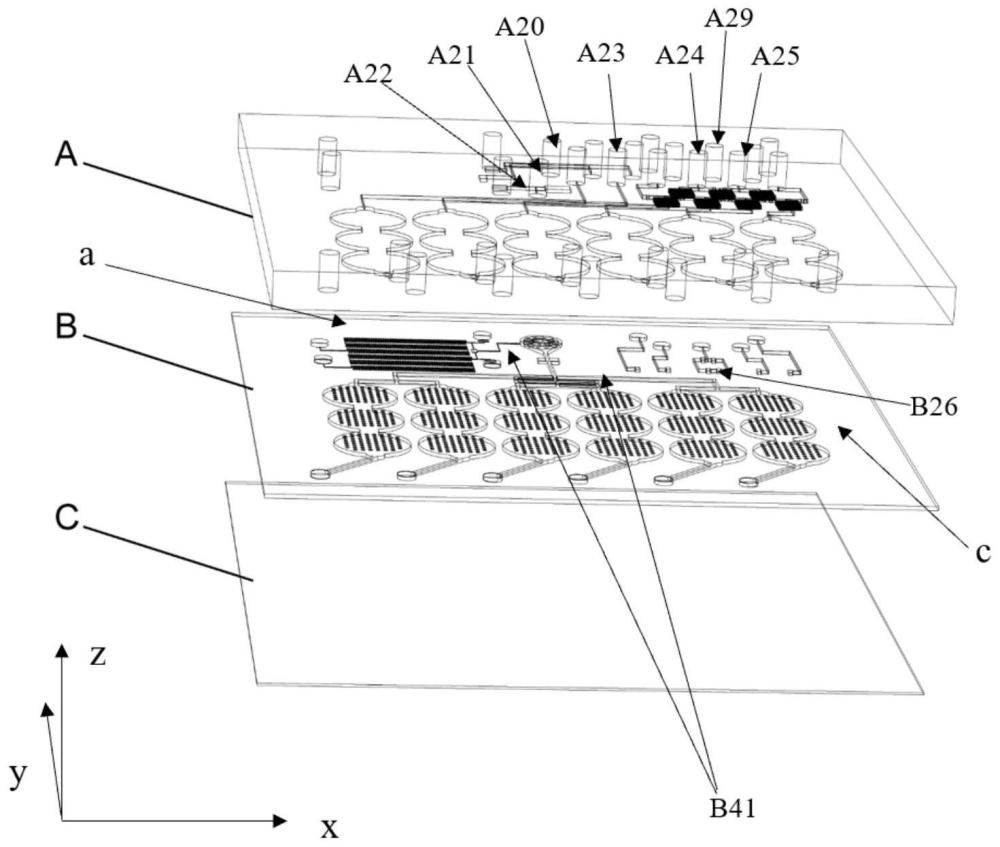 A20
A29
A21
A23
A24
A25
A22
A
a
B
B26
c
C
z
y
x
B41