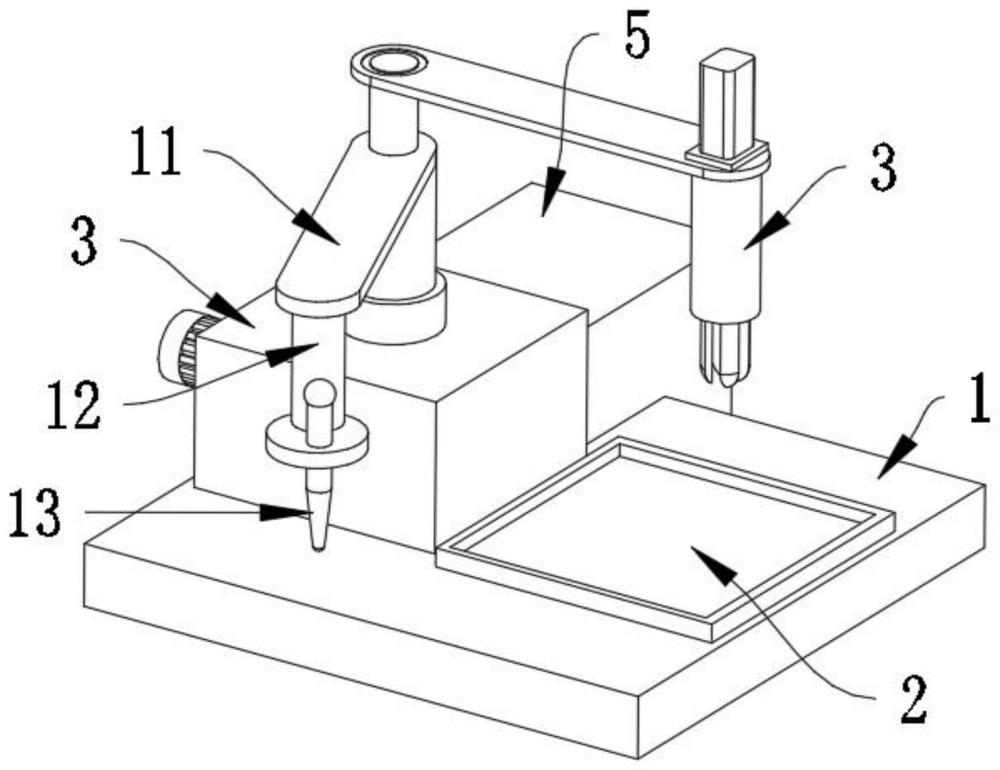 5
11
3
3
12
1
13
2