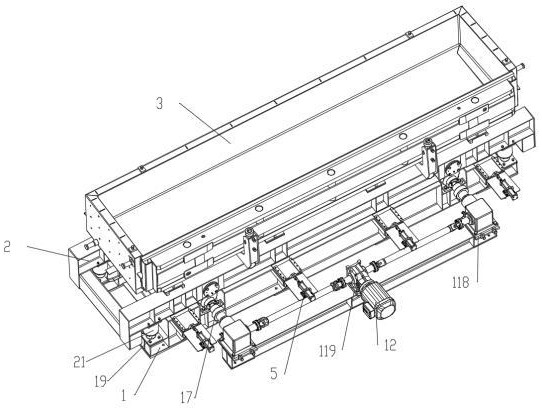 3
2
118
21
19
1
17
5
119
12