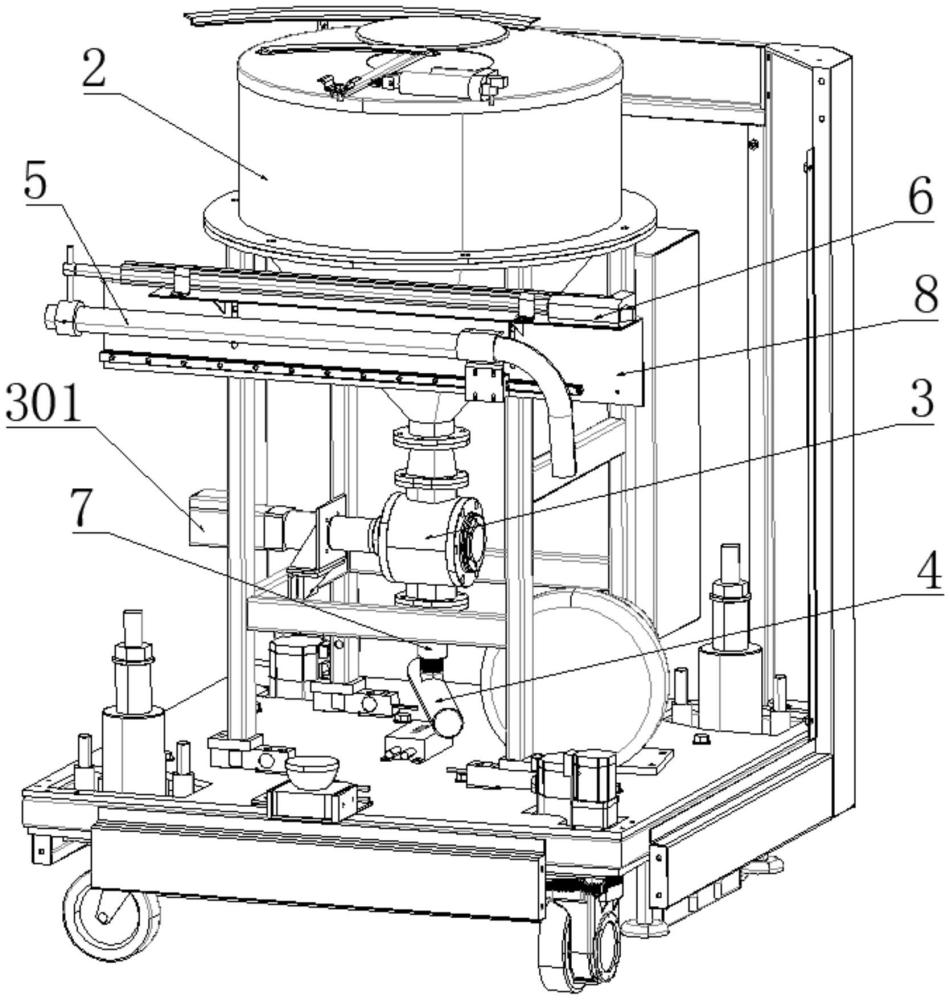 2
5
6
8
301
3
7
4