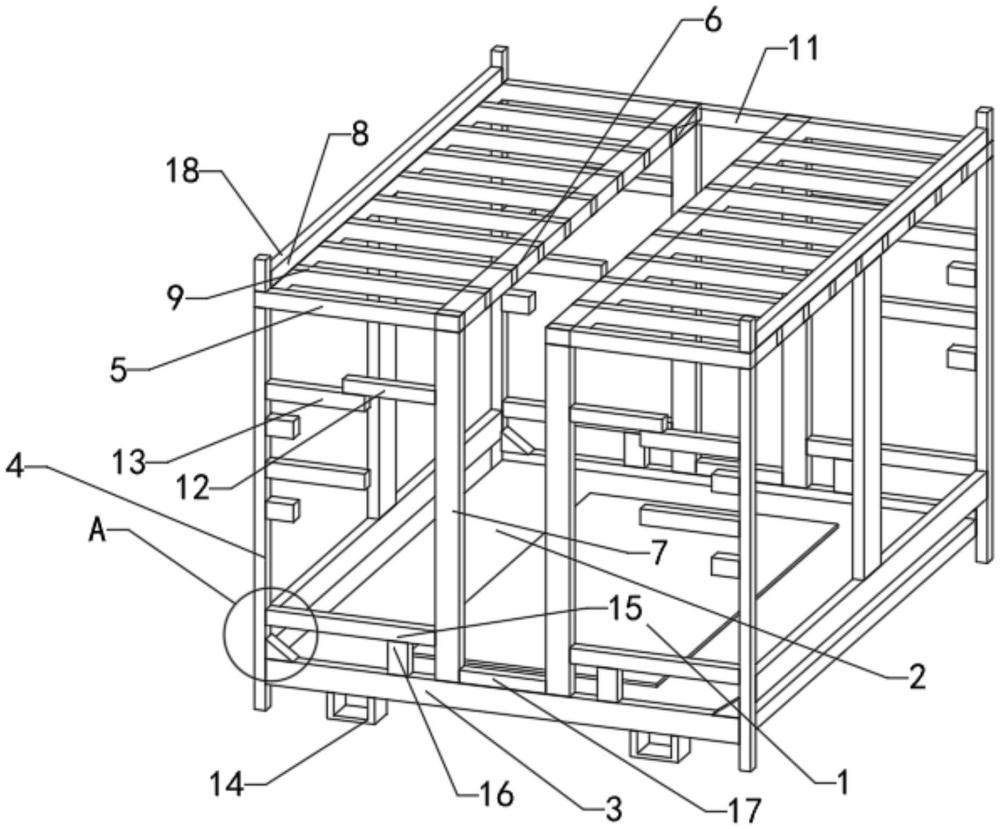 6
11
8
18
9
5
13
12
4
A
7
15
2
14
16
3
17
1