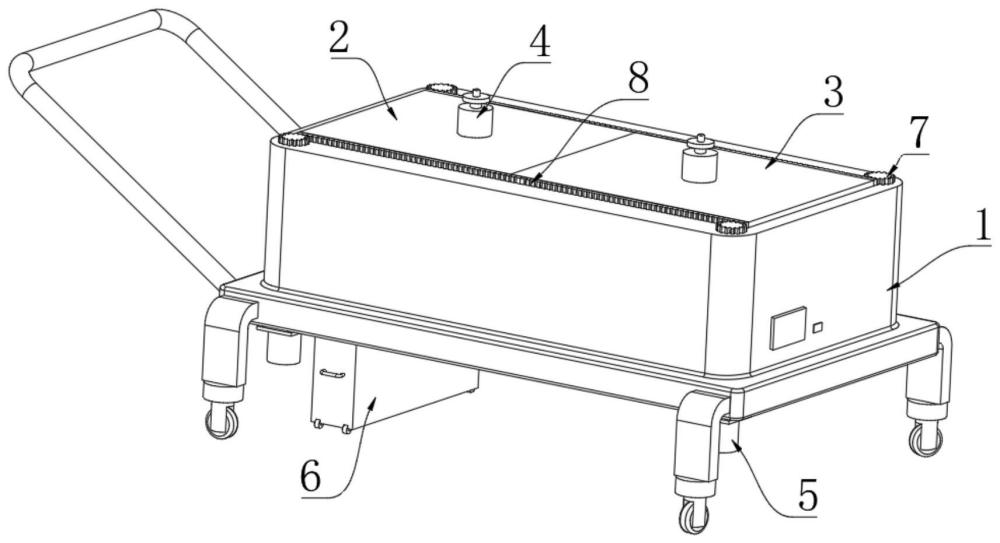 2
4
8
3
7
1
6
5