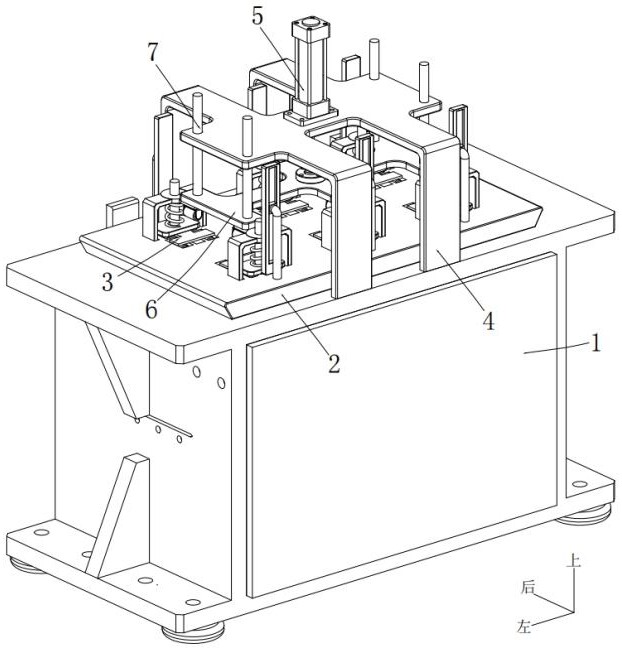 5
7
3
6
2
4
1
上
后
左