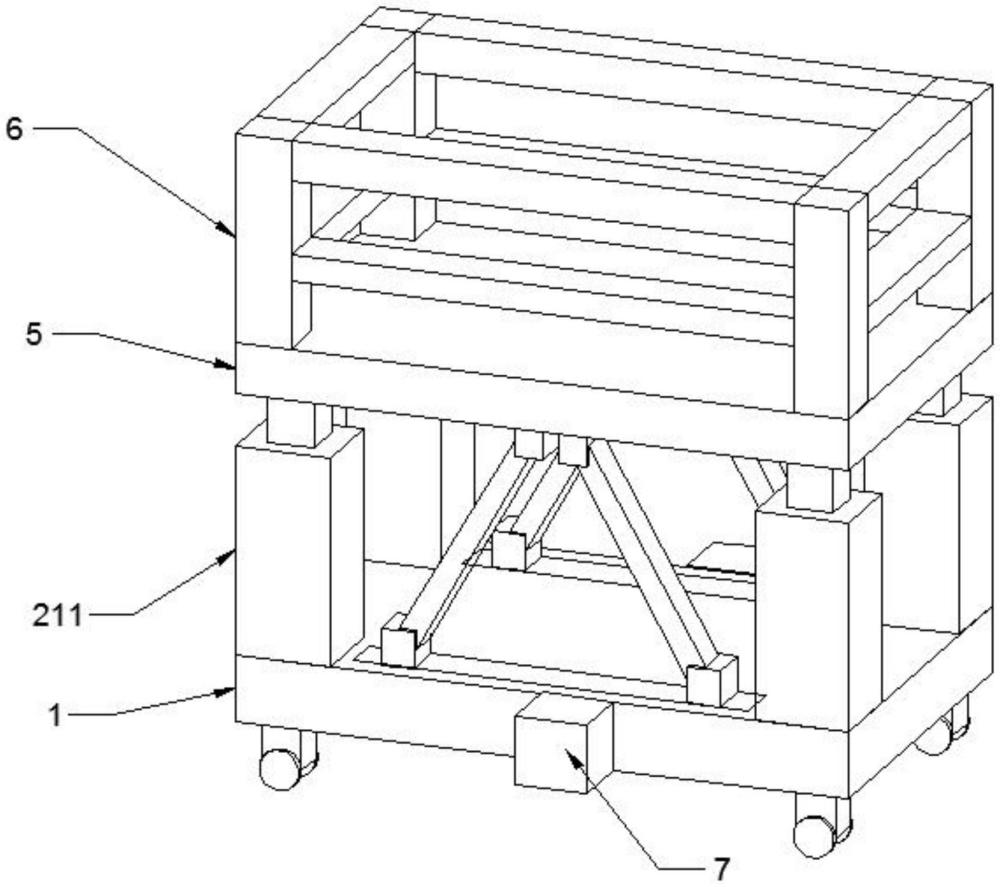 6
5
211
1
7