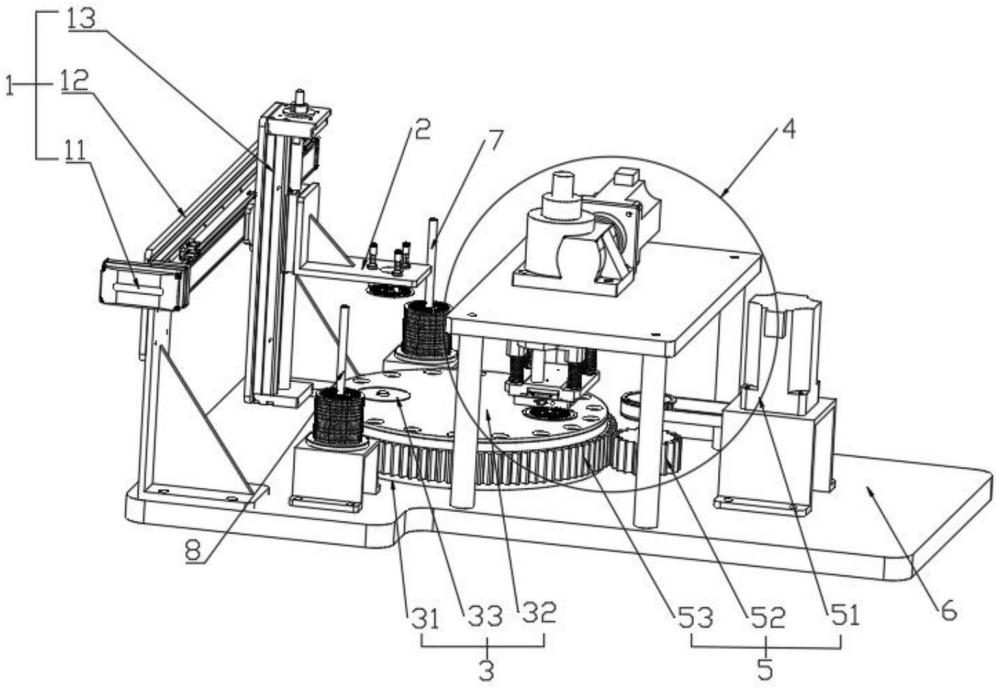 13
1
12
11
2
7
4
8
31
33
32
3
53
52
51
5
6