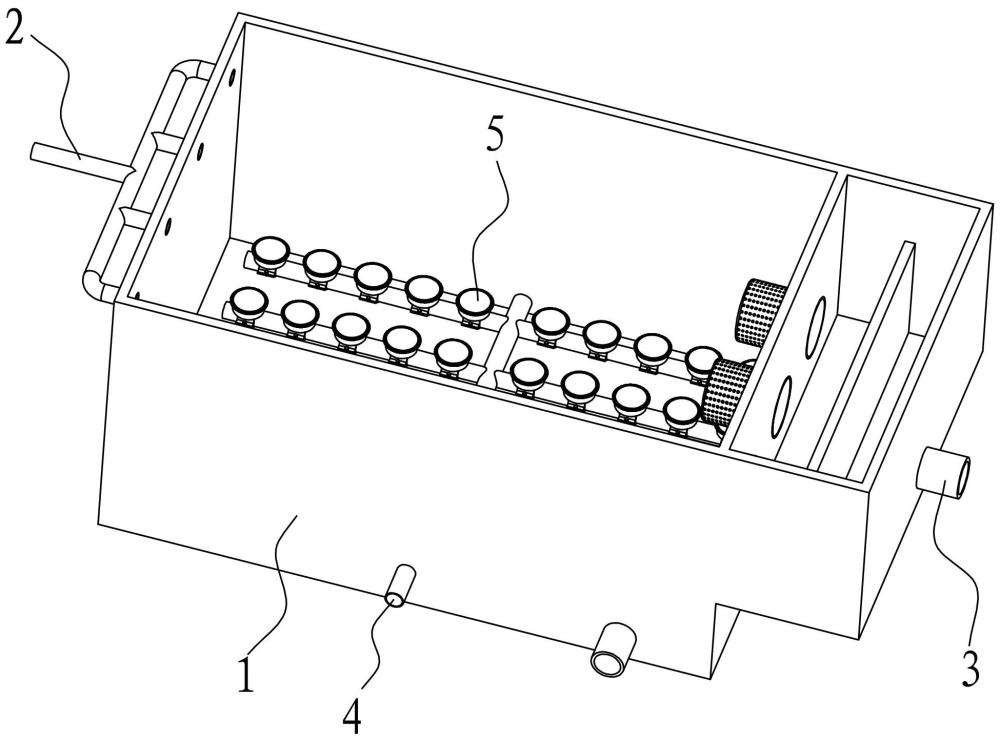 2
5
1
4
3