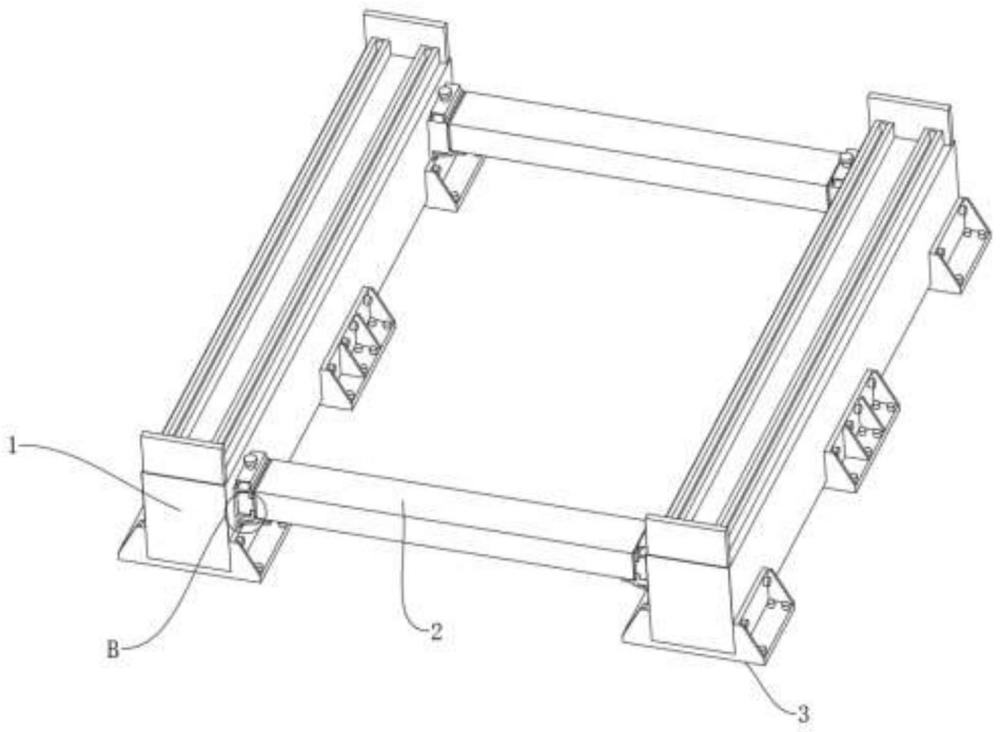 1
B
2
3